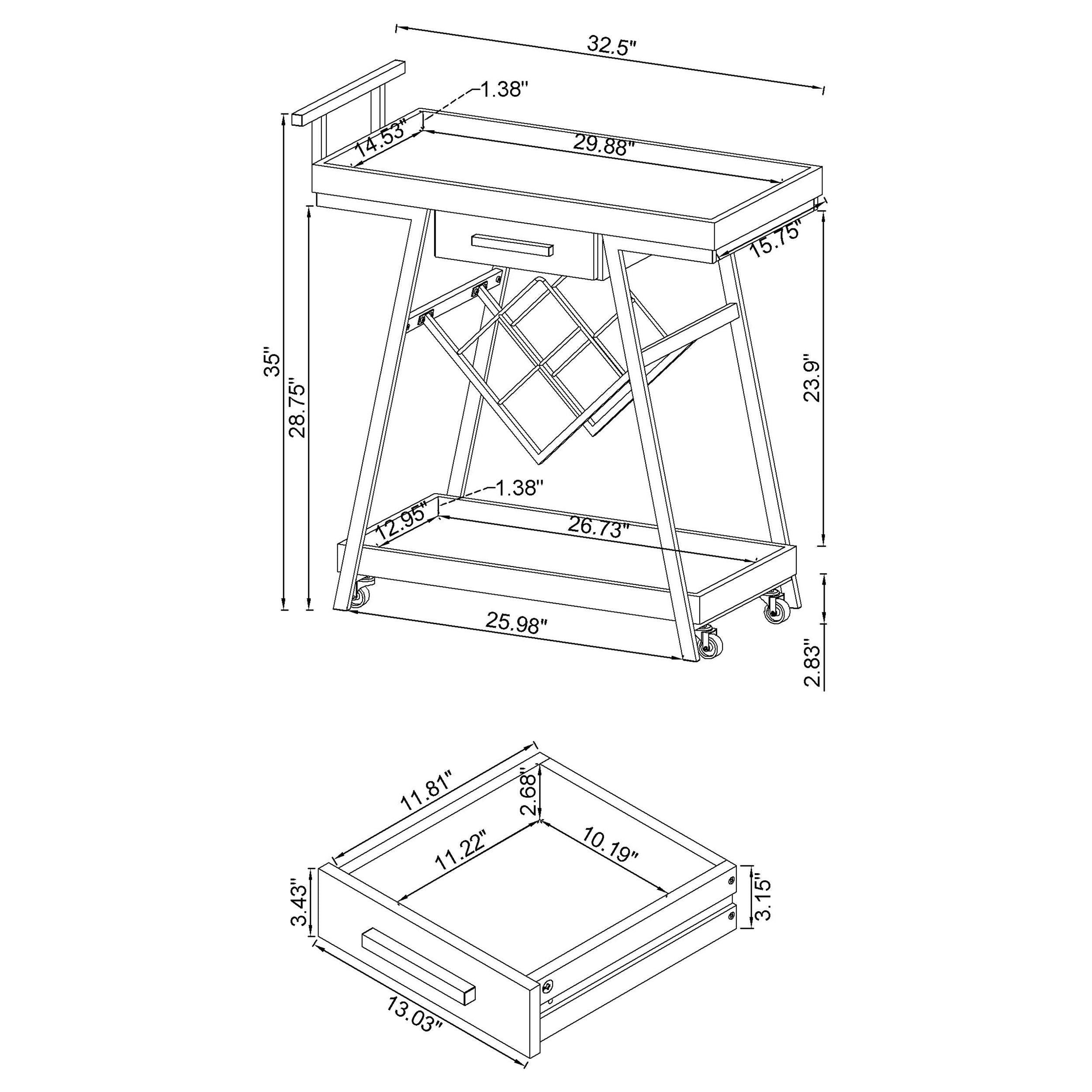 32.5"

1.38"

14.53"

29.88"

15.75"

35"

28.75"

23.9"

1.38"

12.95"

26.73"

25.98"

2.83"

11.81"

2.68"

11.22"

10.19"

3.43"

3.15"

13.03"