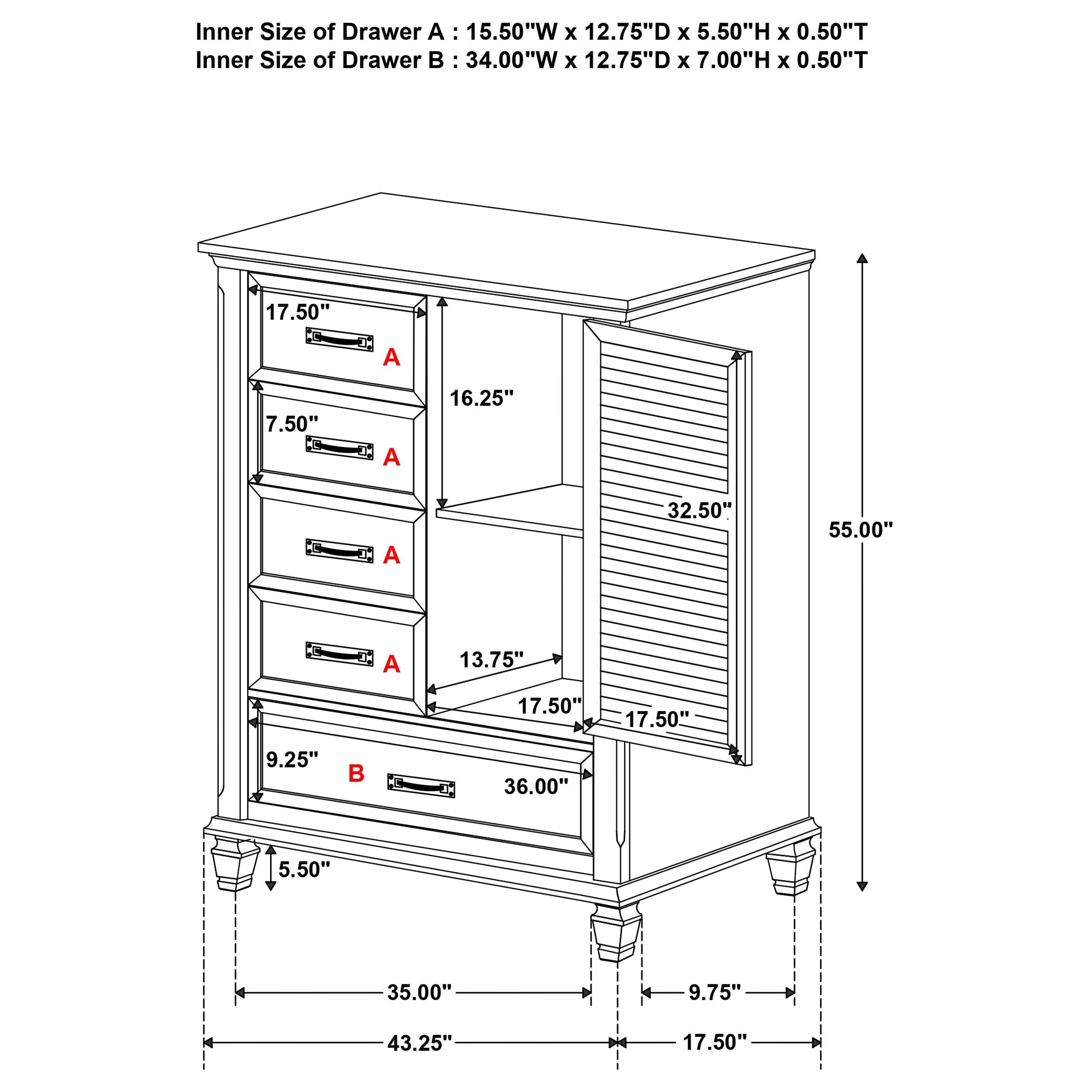 Inner Size of Drawer A : 15.50"W x 12.75"D x 5.50"H x 0.50"T
Inner Size of Drawer B : 34.00"W x 12.75"D x 7.00"H x 0.50"T

17.50"
A
16.25"
7.50"
A
32.50"
55.00"
A
A
13.75"
17.50"
17.50"
9.25"
B
36.00"
5.50"
35.00"
9.75"
43.25"
17.50"