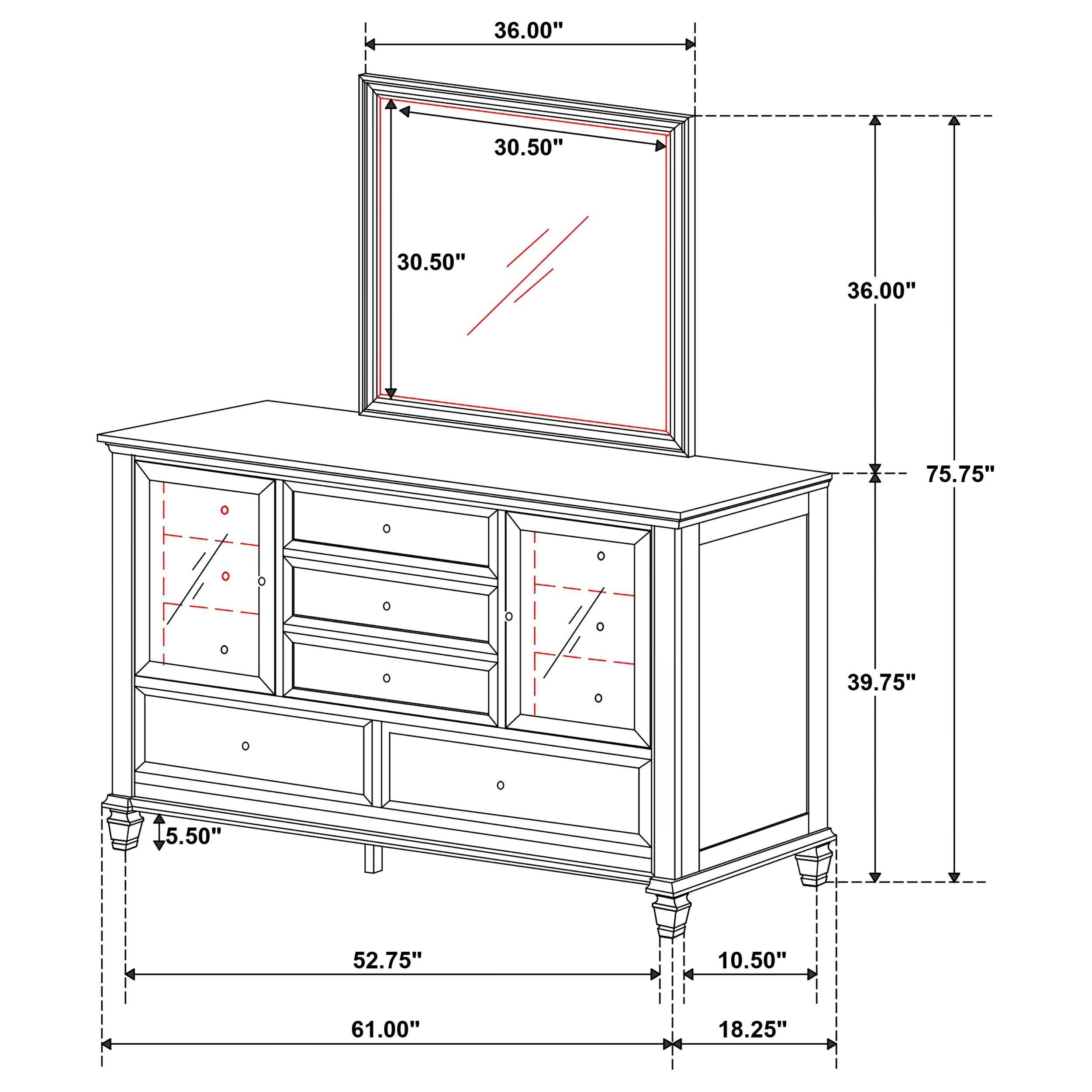 36.00"

30.50"

30.50"

36.00"

75.75"

39.75"

5.50"

52.75"

10.50"

61.00"

18.25"