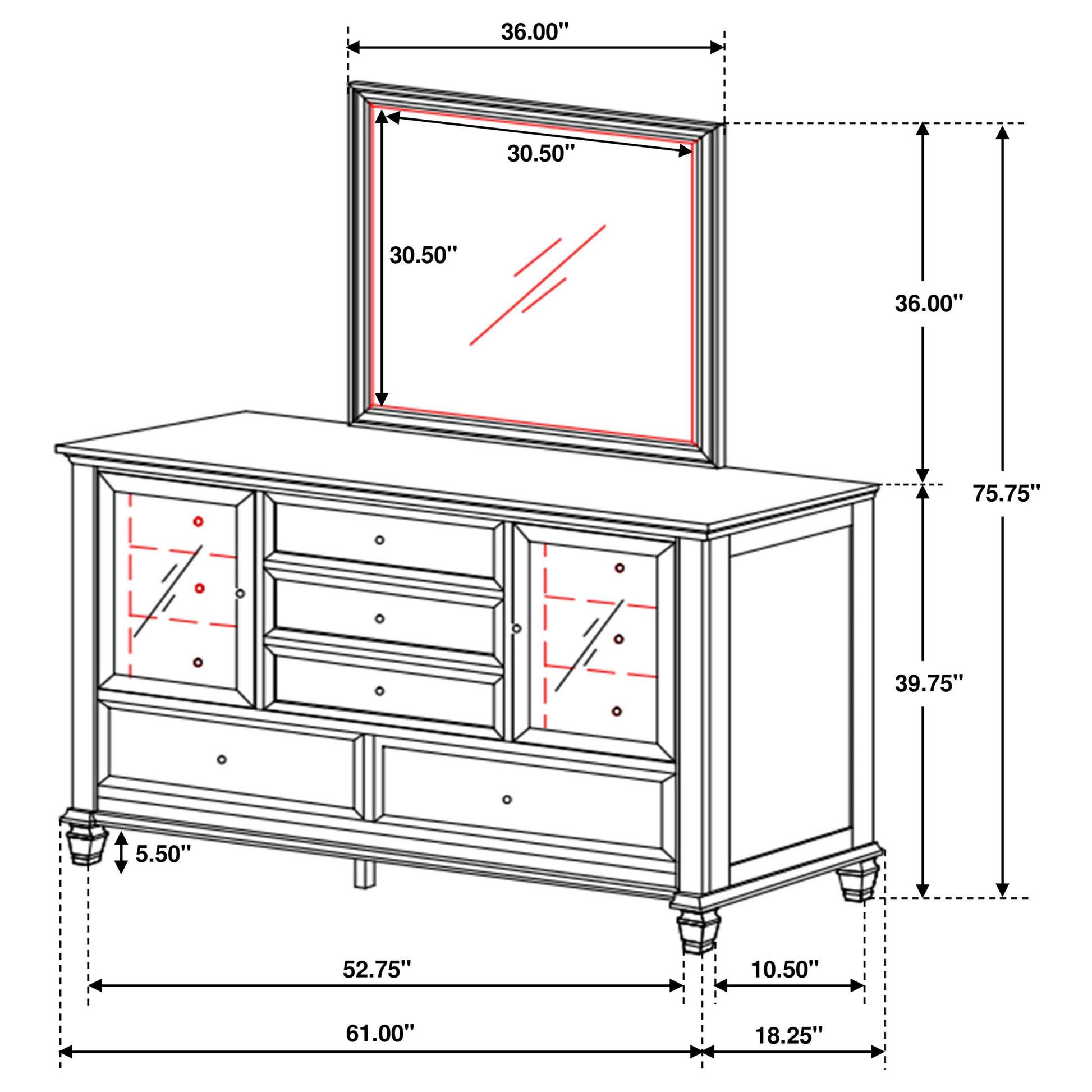 36.00"

30.50"

30.50"

36.00"

75.75"

39.75"

5.50"

52.75"

10.50"

61.00"

18.25"