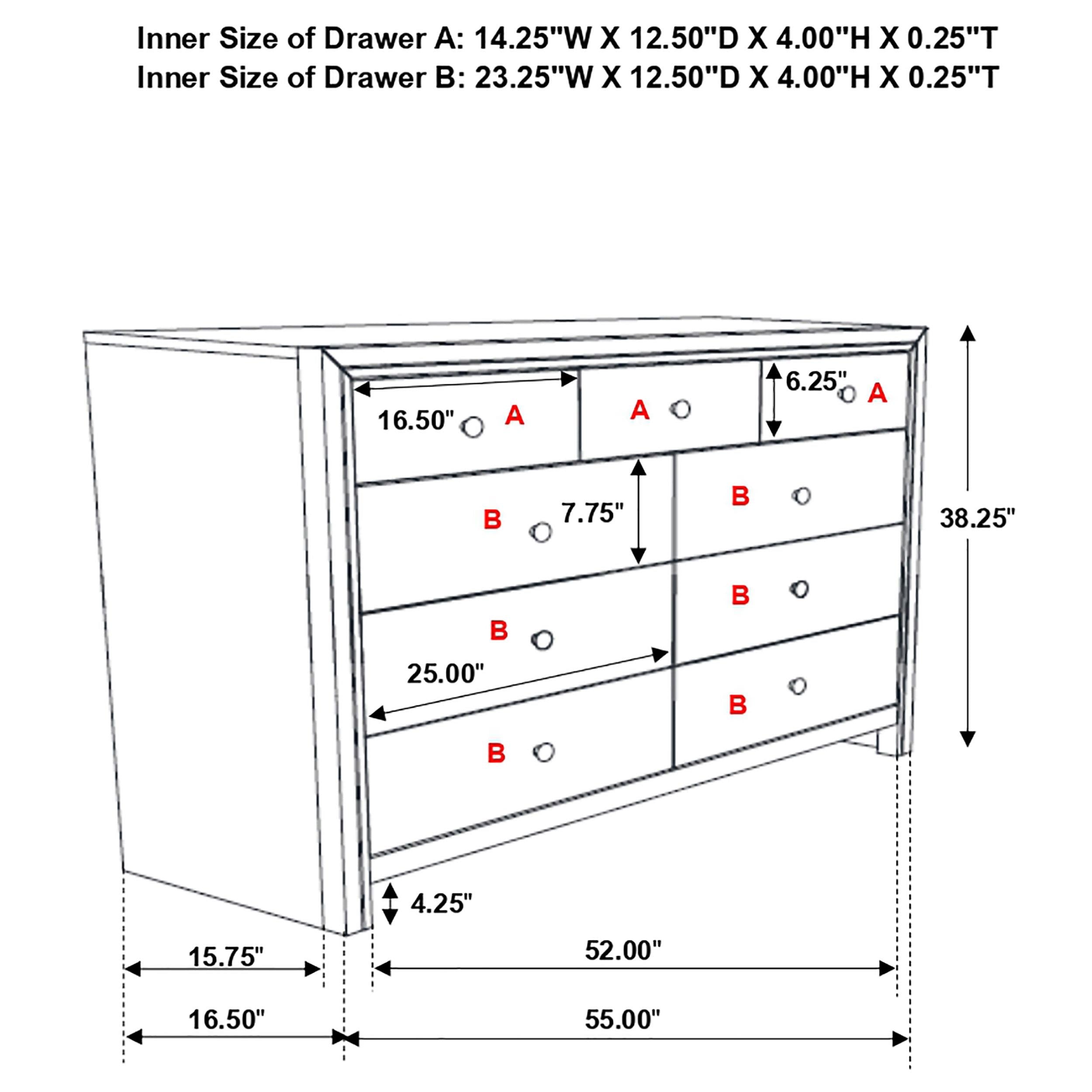 Inner Size of Drawer A: 14.25"W X 12.50"D X 4.00"H X 0.25"T
Inner Size of Drawer B: 23.25"W X 12.50"D X 4.00"H X 0.25"T

16.50"
A
A
6.25"
A
B
7.75"
B
38.25"
B
B
25.00"
B
B
4.25"
15.75"
52.00"
16.50"
55.00"