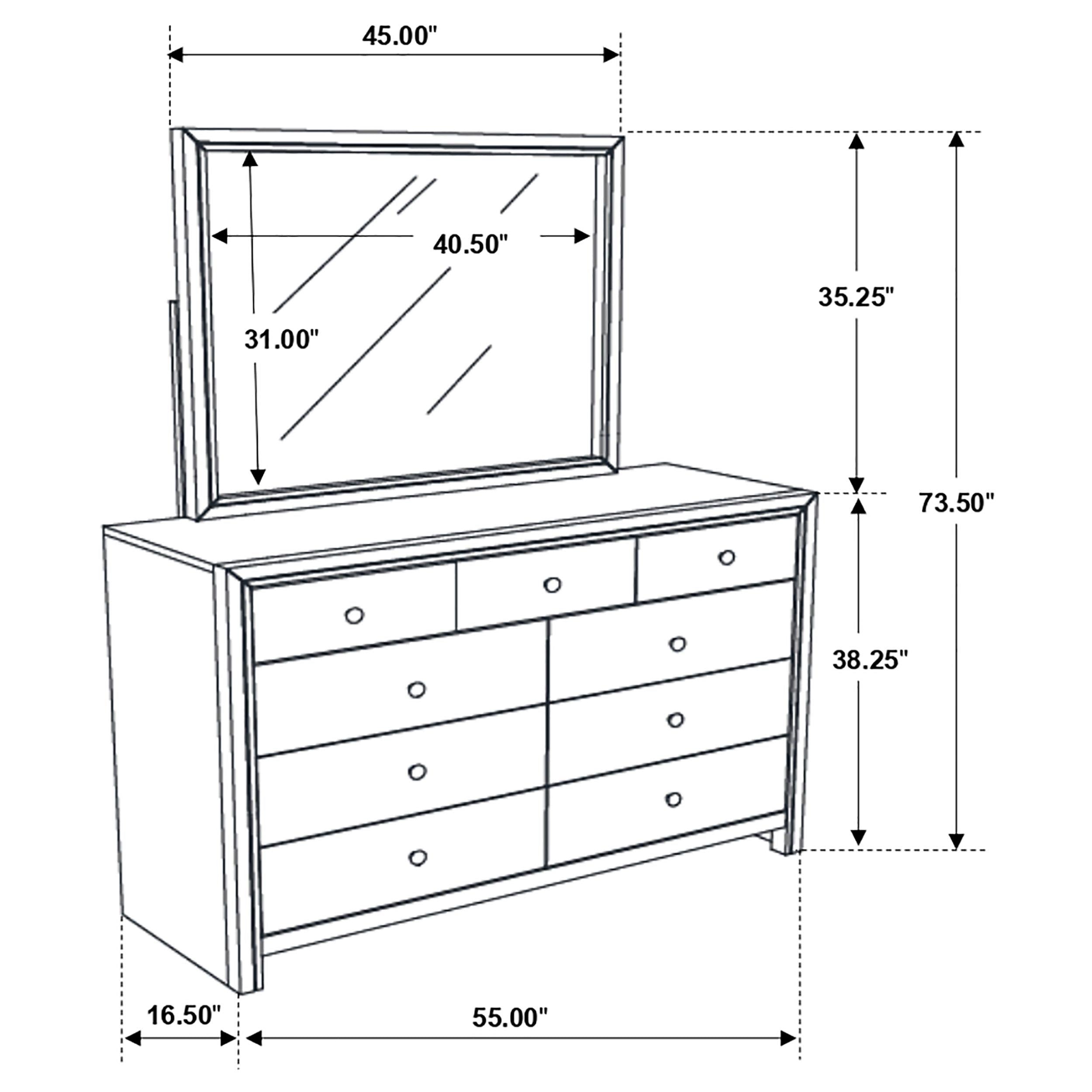 45.00"

40.50"

31.00"

35.25"

73.50"

38.25"

16.50"

55.00"