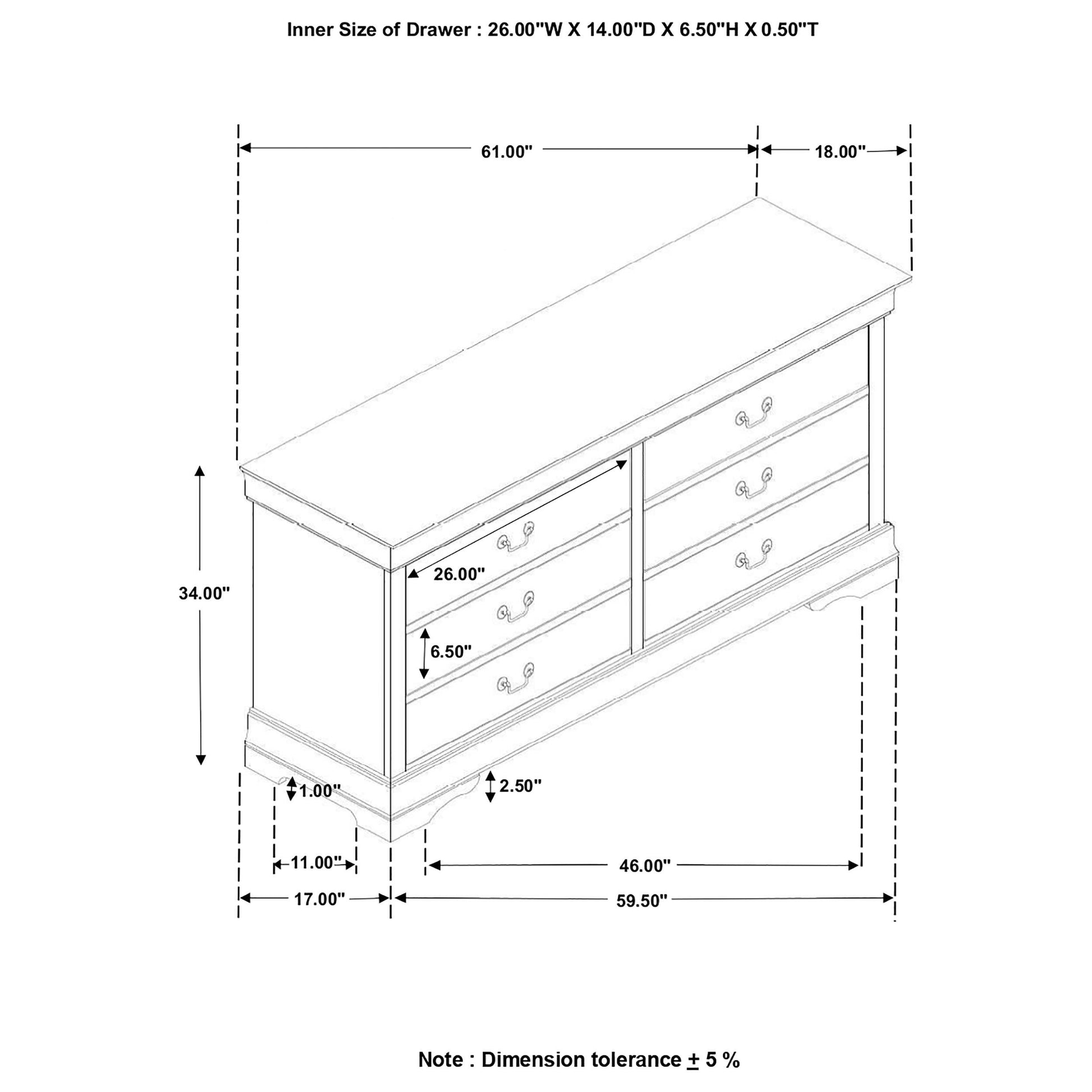 Inner Size of Drawer : 26.00"W X 14.00"D X 6.50"H X 0.50"T

61.00"

18.00"

34.00"

26.00"

6.50"

1.00"

2.50"

11.00"

46.00"

17.00"

59.50"

Note : Dimension tolerance $\pm$ 5 %