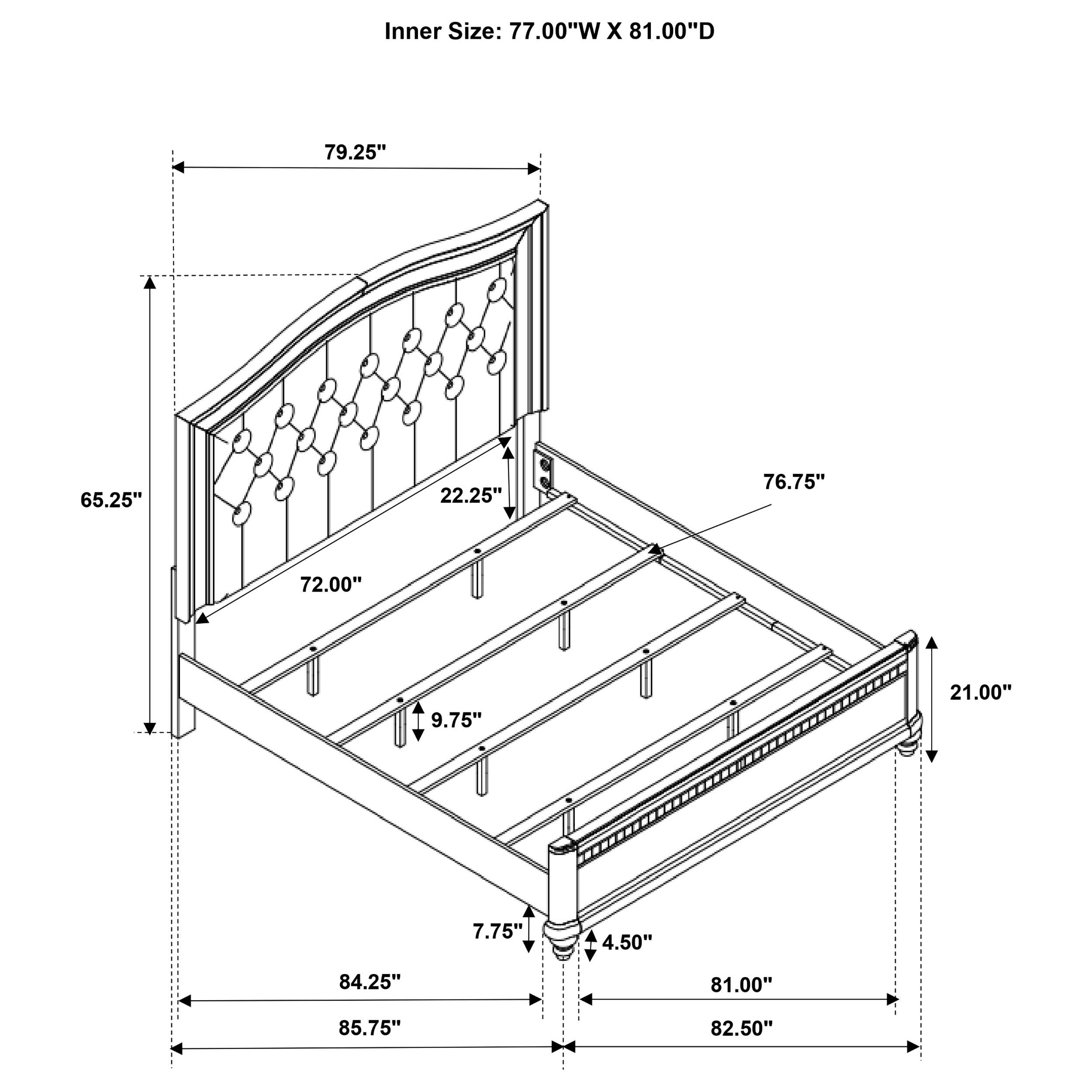 Inner Size: 77.00"W X 81.00"D

79.25"

65.25"

22.25"

76.75"

72.00"

21.00"

9.75"

7.75"

4.50"

84.25"

81.00"

85.75"

82.50"