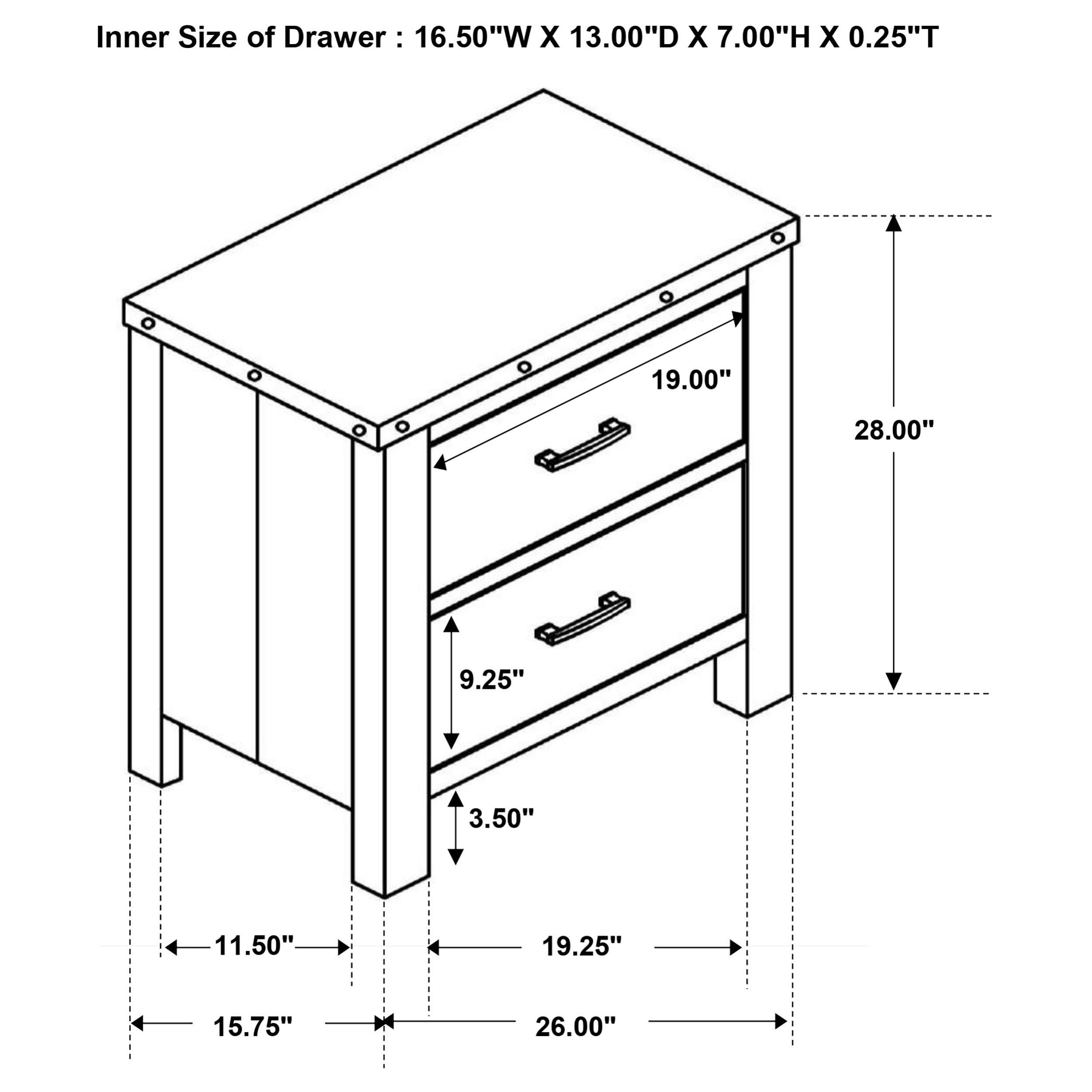 Inner Size of Drawer : 16.50"W X 13.00"D X 7.00"H X 0.25"T

19.00"

28.00"

9.25"

3.50"

11.50"

19.25"

15.75"

26.00"