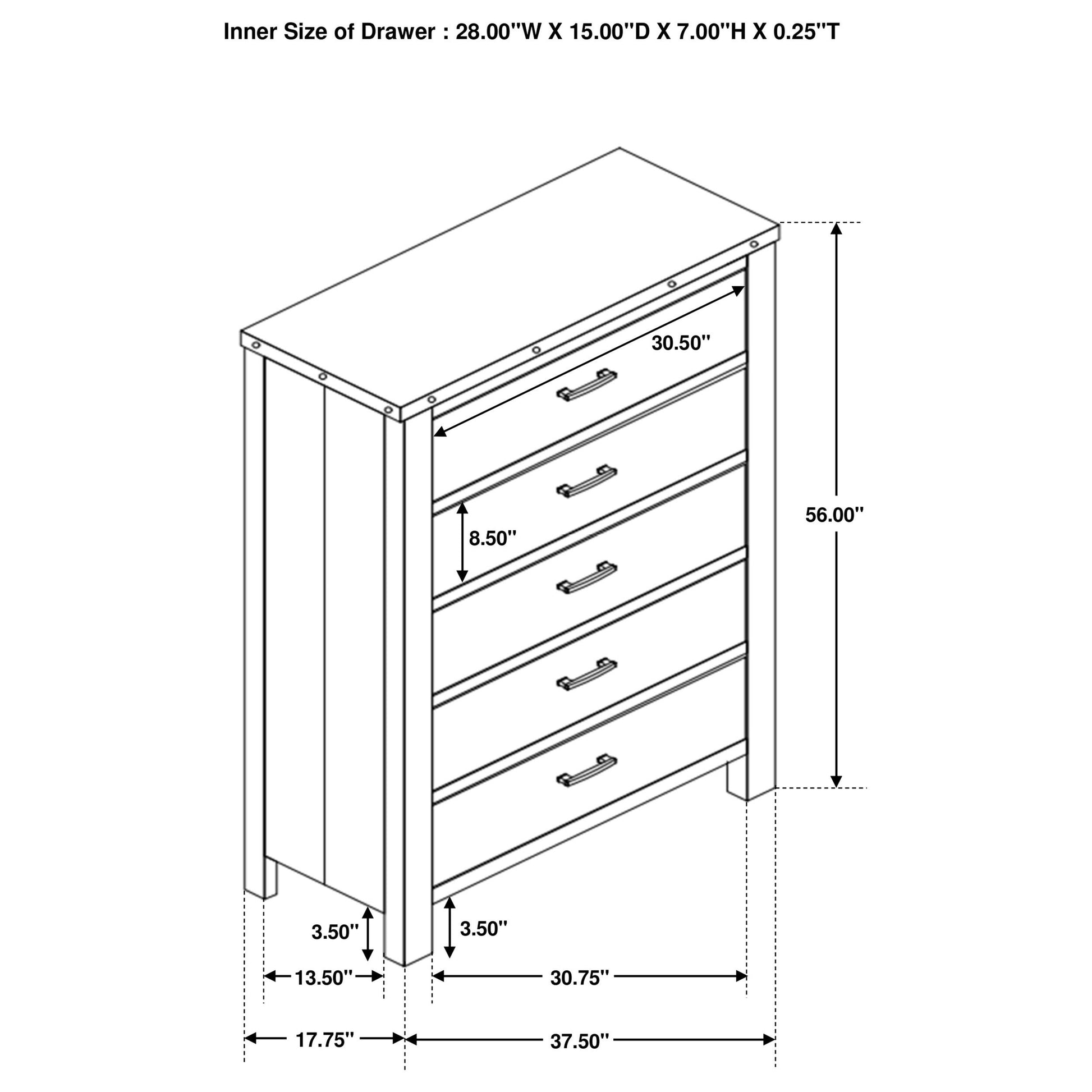 Inner Size of Drawer : 28.00"W X 15.00"D X 7.00"H X 0.25"T

30.50"

56.00"

8.50"

3.50"

3.50"

13.50"

30.75"

17.75"

37.50"