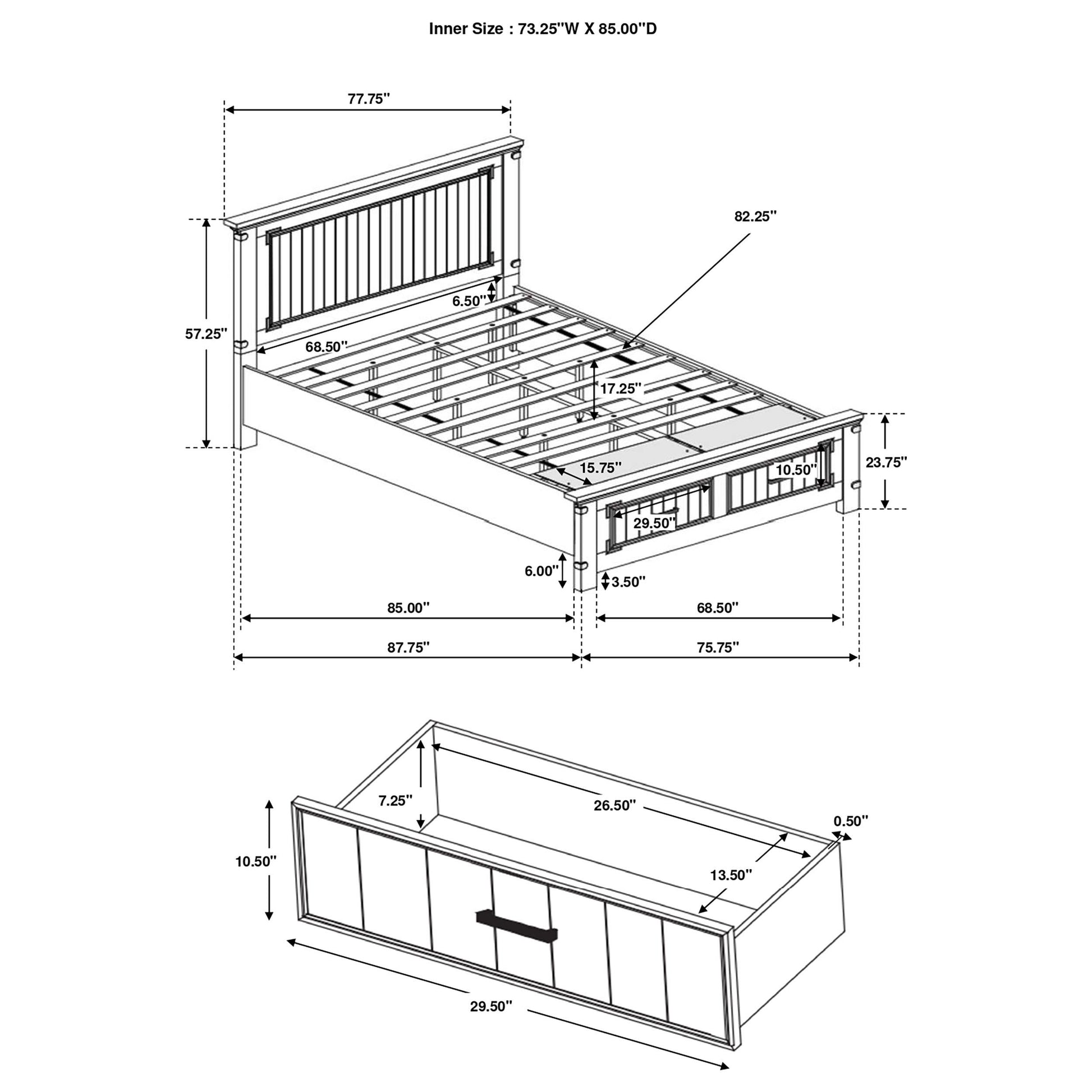 Inner Size : 73.25''W X 85.00''D

77.75''

82.25''

57.25''

6.50''

68.50''

17.25''

23.75''

15.75''

10.50''

29.50''

6.00''

3.50''

85.00''

68.50''

87.75''

75.75''

7.25''

26.50''

0.50''

10.50''

13.50''

29.50''