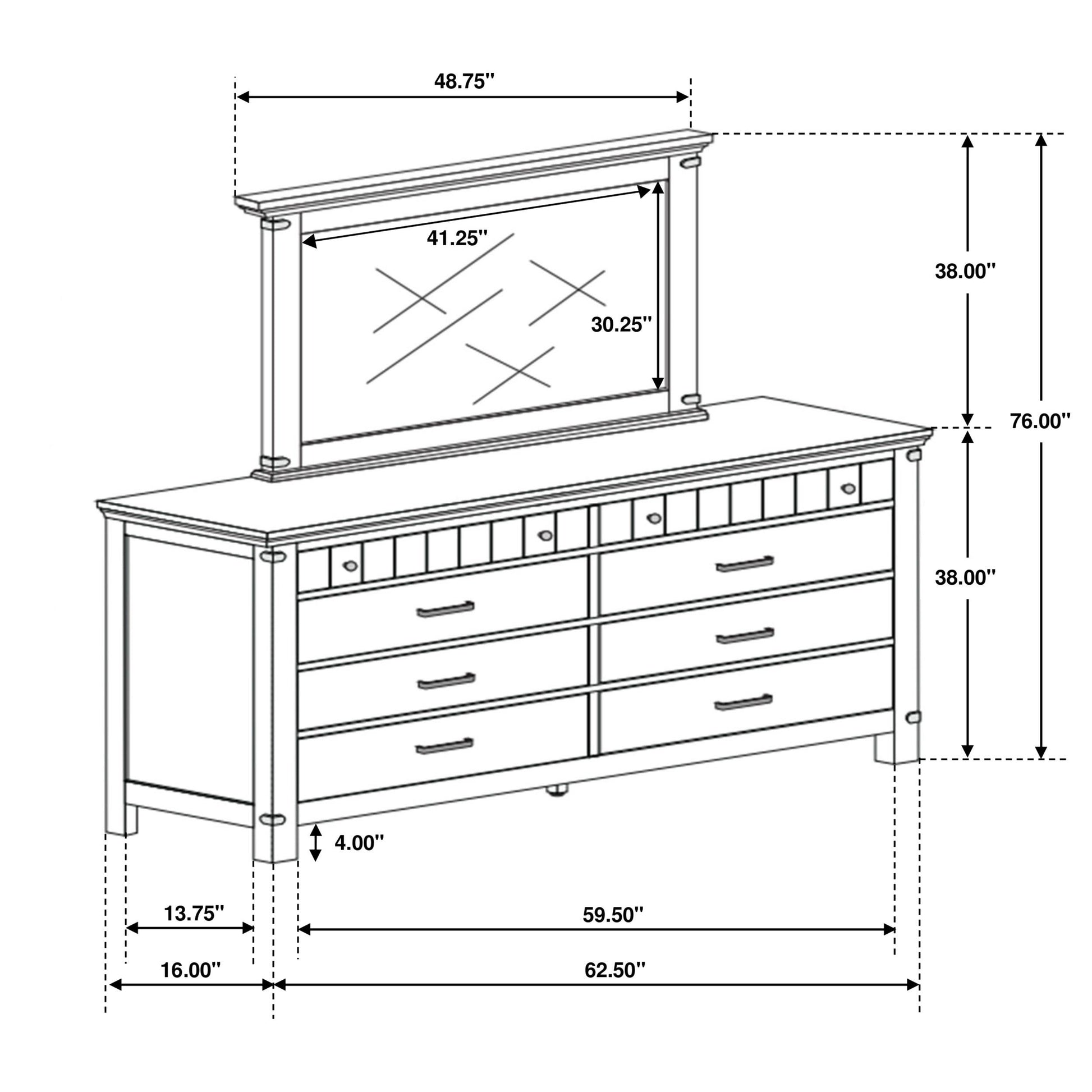 48.75"

41.25"

30.25"

38.00"

76.00"

38.00"

4.00"

13.75"

59.50"

16.00"

62.50"