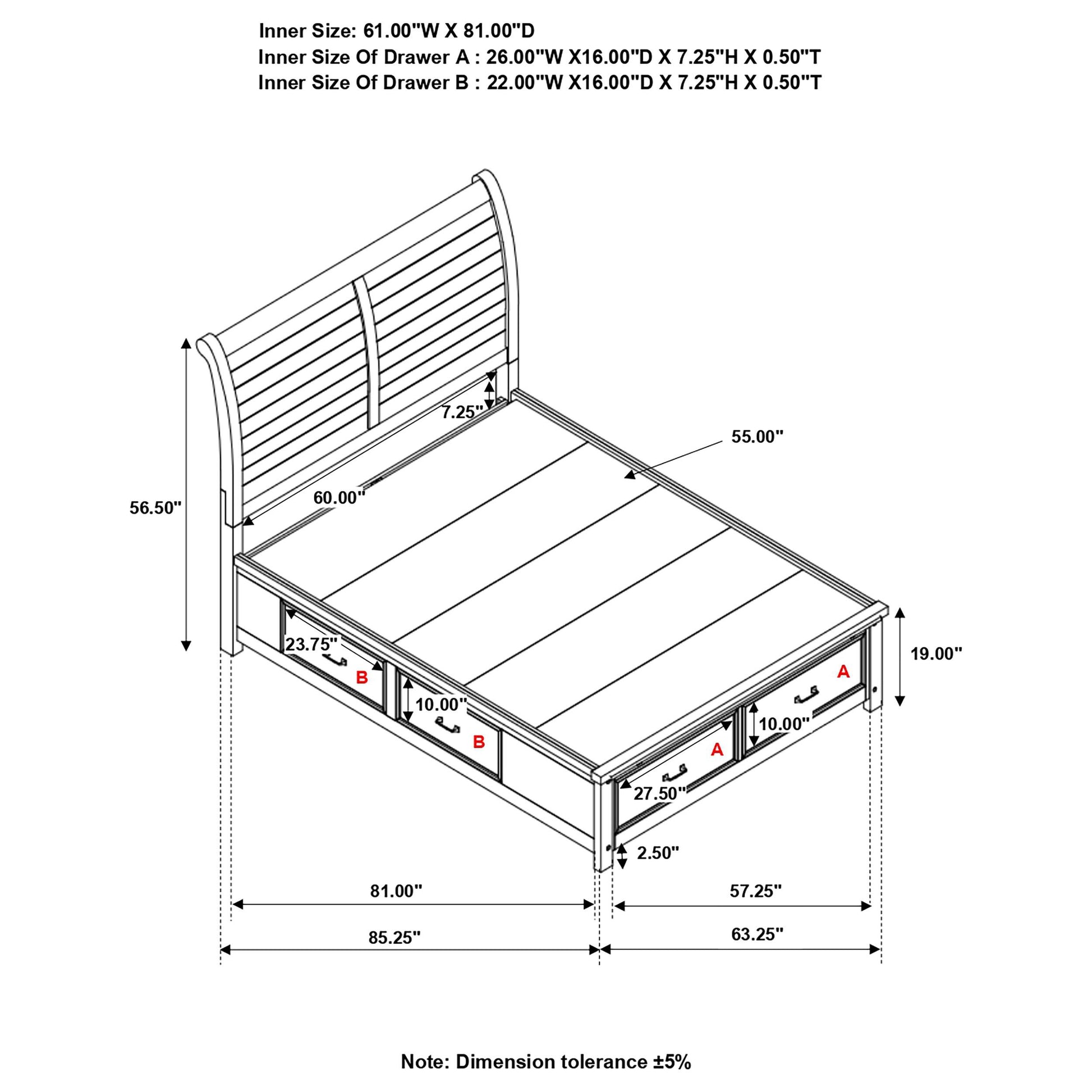 Inner Size: 61.00"W X 81.00"D
Inner Size Of Drawer A : 26.00"W X16.00"D X 7.25"H X 0.50"T
Inner Size Of Drawer B : 22.00"W X16.00"D X 7.25"H X 0.50"T

7.25"

55.00"

60.00"

56.50"

23.75"

B

10.00"

B

19.00"

A

10.00"

A

27.50"

2.50"

81.00"

57.25"

85.25"

63.25"

Note: Dimension tolerance ±5%