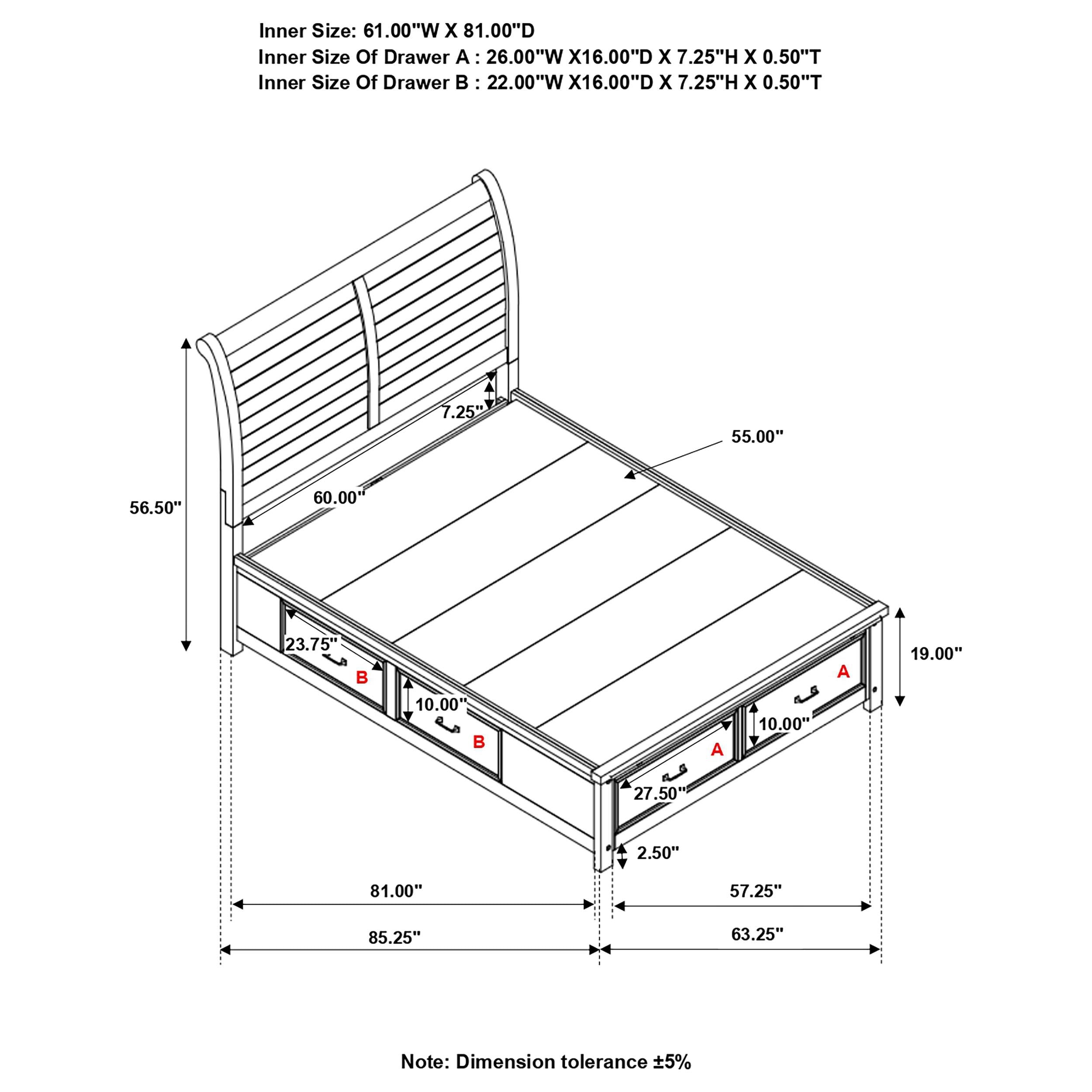 Inner Size: 61.00"W X 81.00"D
Inner Size Of Drawer A : 26.00"W X16.00"D X 7.25"H X 0.50"T
Inner Size Of Drawer B : 22.00"W X16.00"D X 7.25"H X 0.50"T

7.25"

55.00"

60.00"

56.50"

23.75"

B

10.00"

B

19.00"

A

10.00"

A

27.50"

2.50"

81.00"

57.25"

85.25"

63.25"

Note: Dimension tolerance ±5%