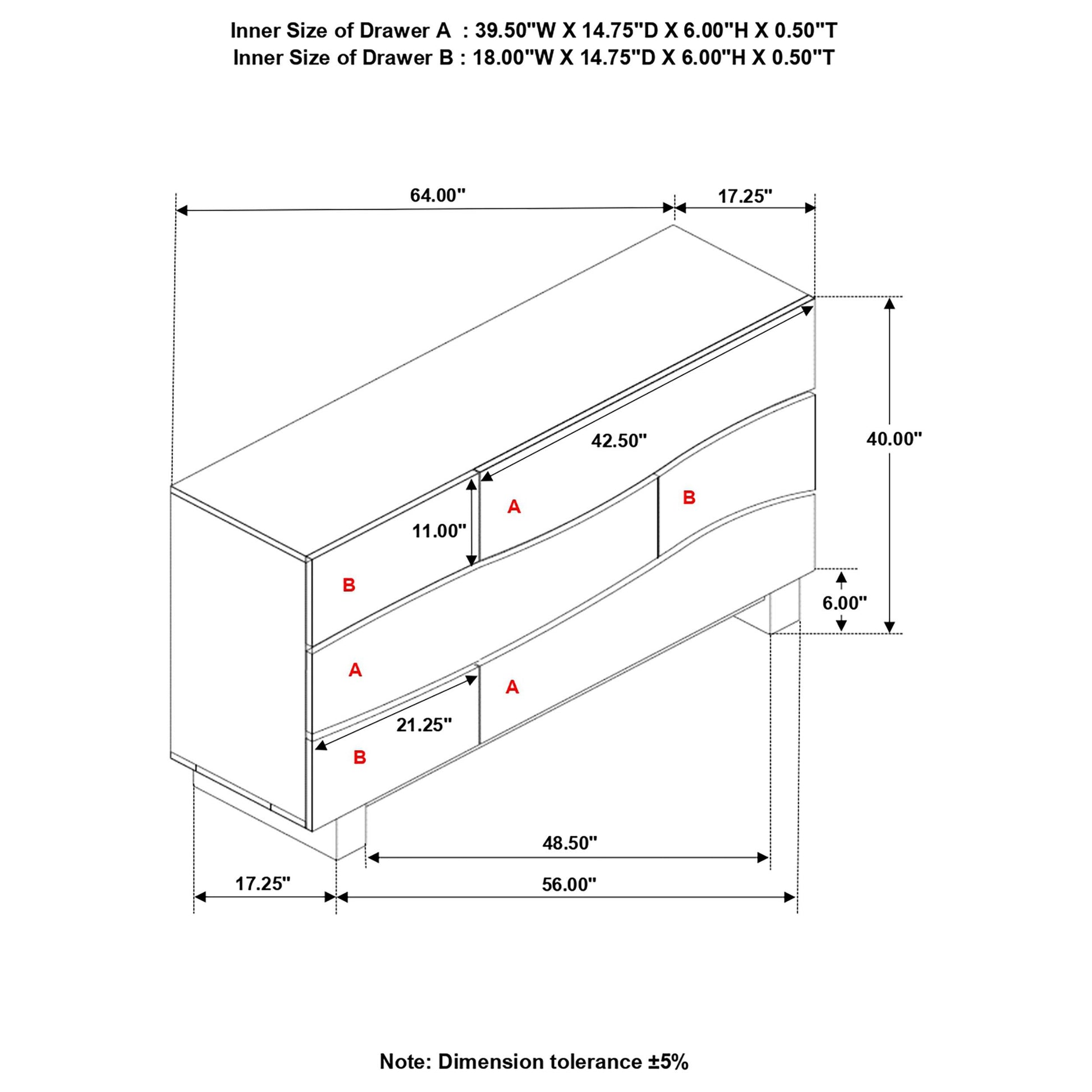 Inner Size of Drawer A : 39.50"W X 14.75"D X 6.00"H X 0.50"T
Inner Size of Drawer B : 18.00"W X 14.75"D X 6.00"H X 0.50"T

64.00"
17.25"
42.50"
40.00"
A
B
11.00"
B
6.00"
A
A
21.25"
B
48.50"
17.25"
56.00"

Note: Dimension tolerance ±5%