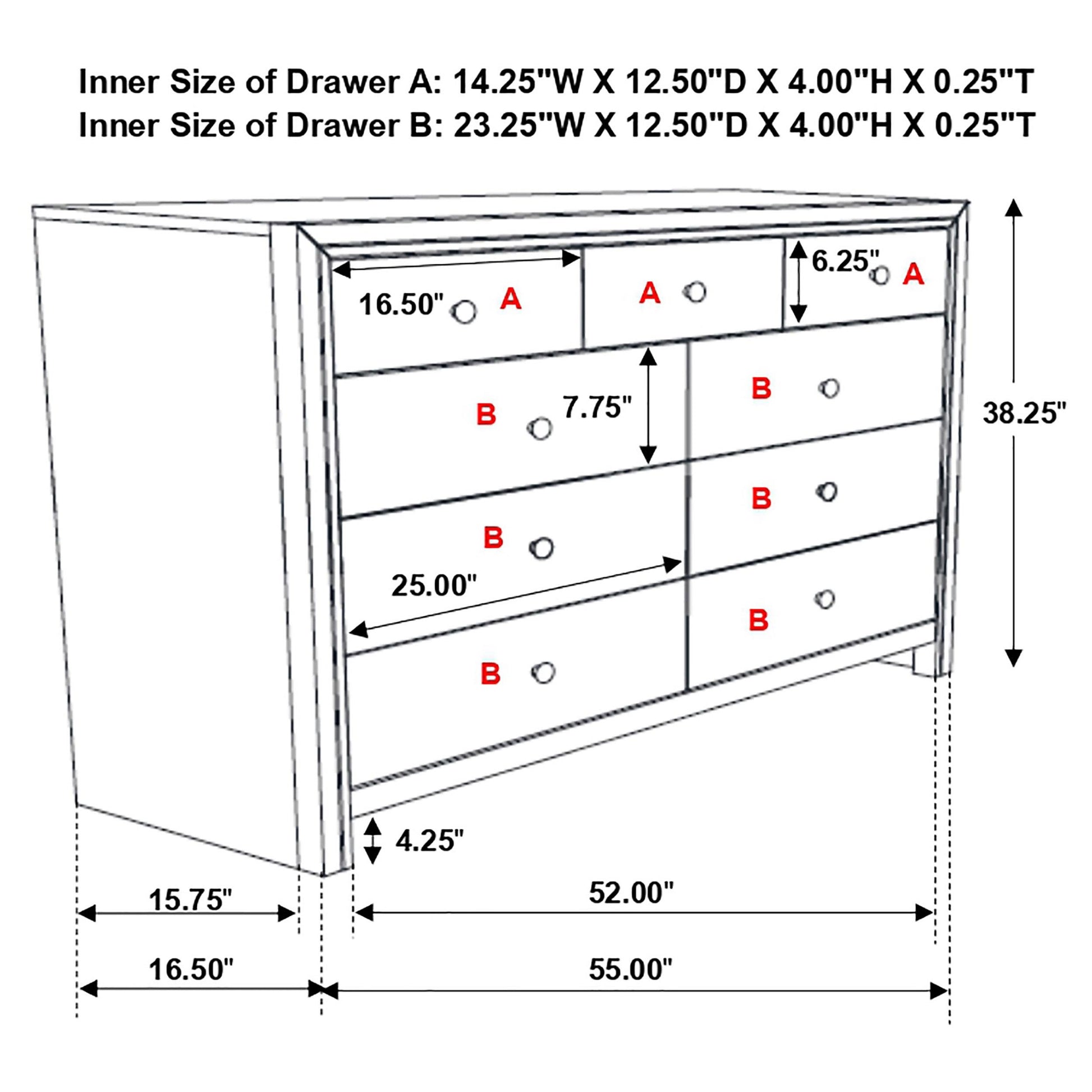 Inner Size of Drawer A: 14.25"W X 12.50"D X 4.00"H X 0.25"T
Inner Size of Drawer B: 23.25"W X 12.50"D X 4.00"H X 0.25"T

16.50"
A
A
6.25"
A
B
7.75"
B
38.25"
B
B
25.00"
B
B
4.25"
15.75"
52.00"
16.50"
55.00"