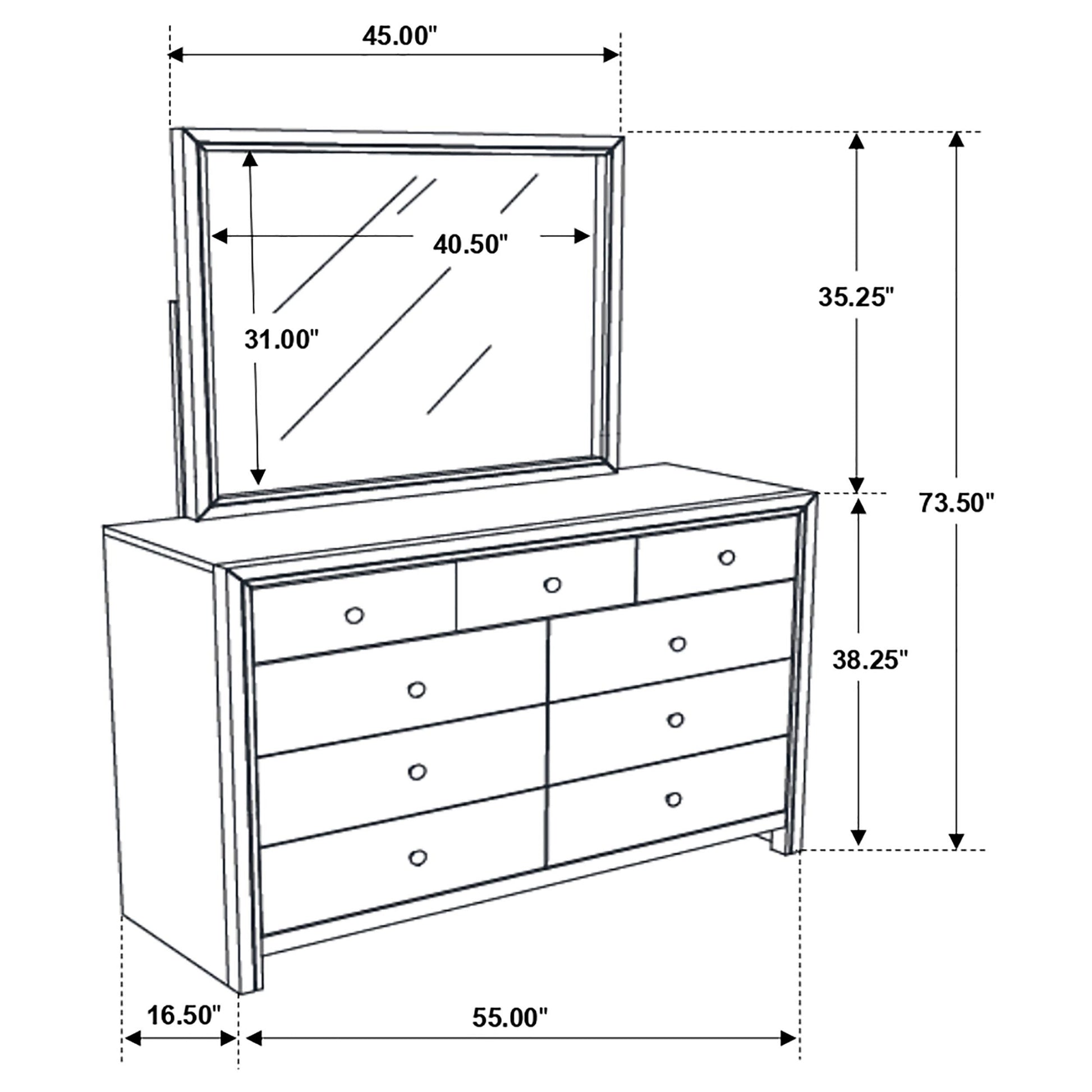 45.00"

40.50"

31.00"

35.25"

73.50"

38.25"

16.50"

55.00"