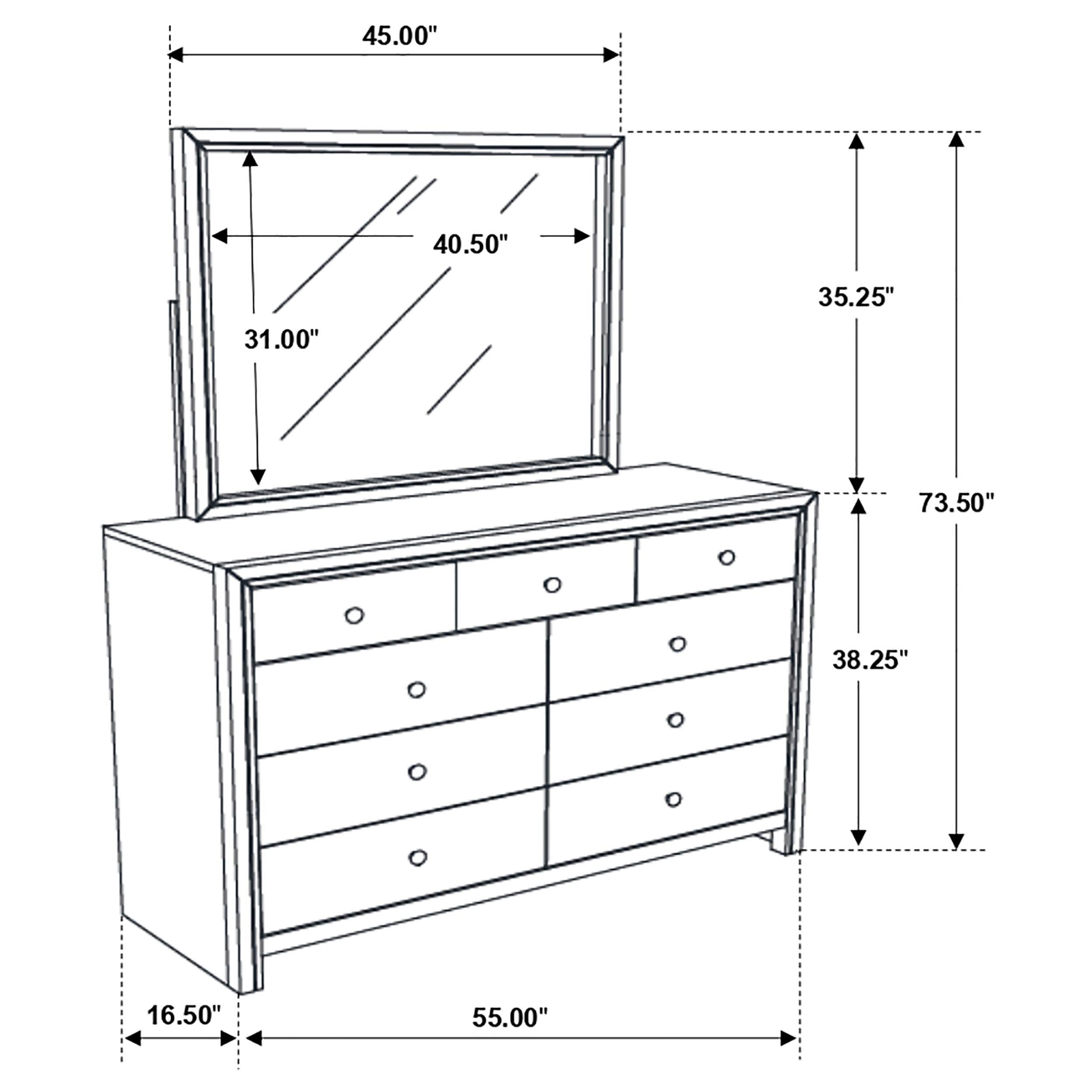 45.00"

40.50"

31.00"

35.25"

73.50"

38.25"

16.50"

55.00"