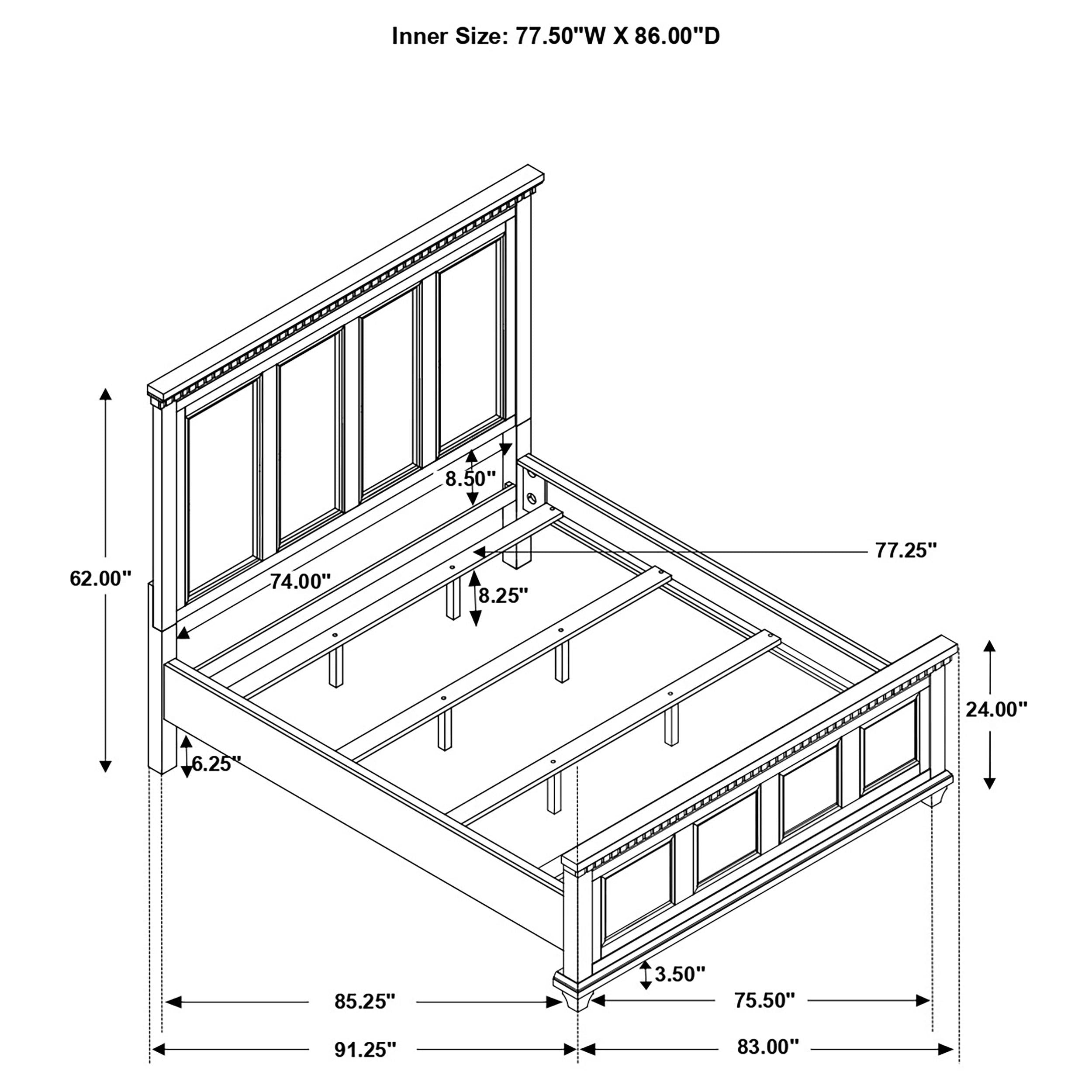 Inner Size: 77.50"W X 86.00"D

8.50"

77.25"

62.00"

74.00"

8.25"

24.00"

6.25"

3.50"

85.25"

75.50"

91.25"

83.00"