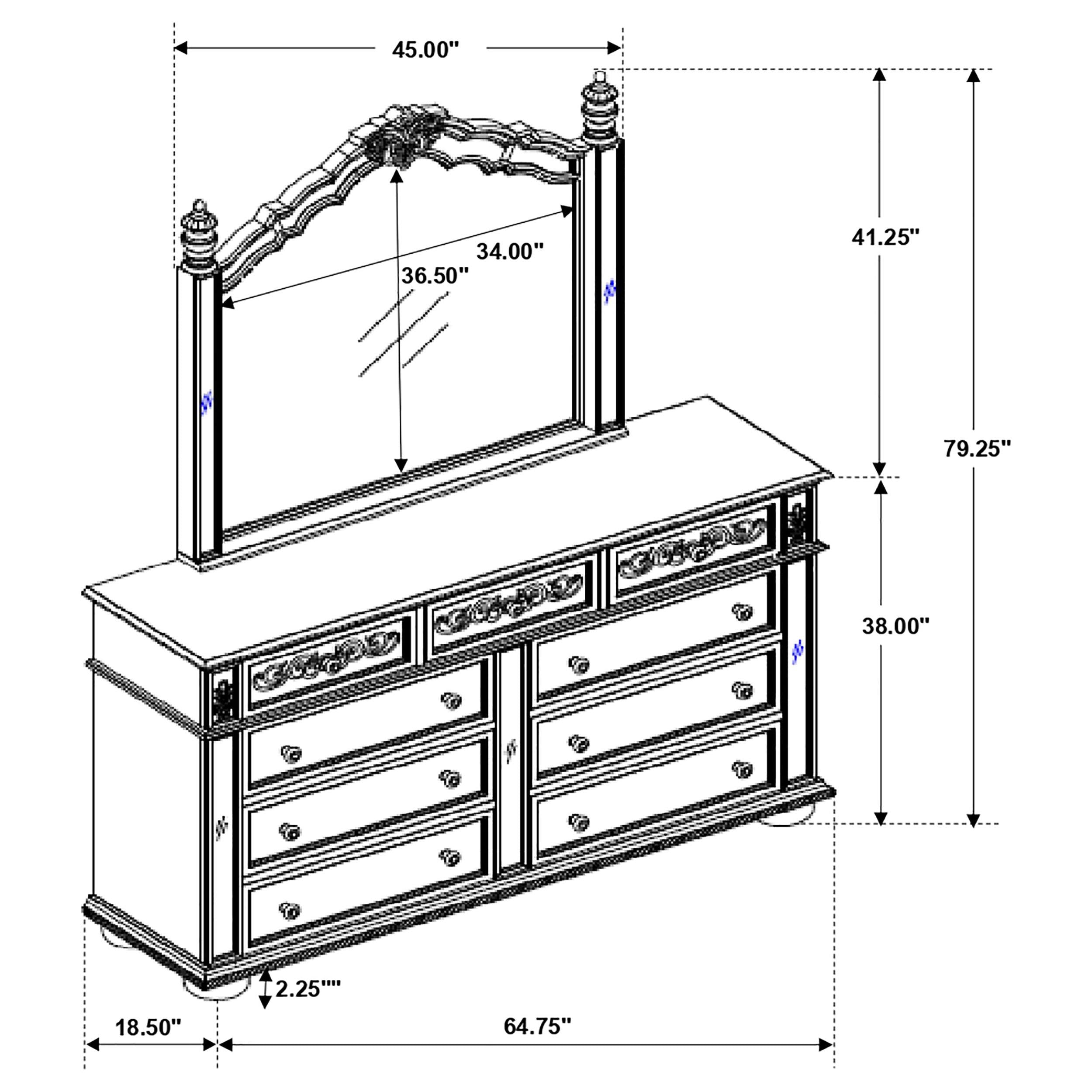 45.00"

41.25"

34.00"

36.50"

79.25"

38.00"

2.25""

18.50"

64.75"