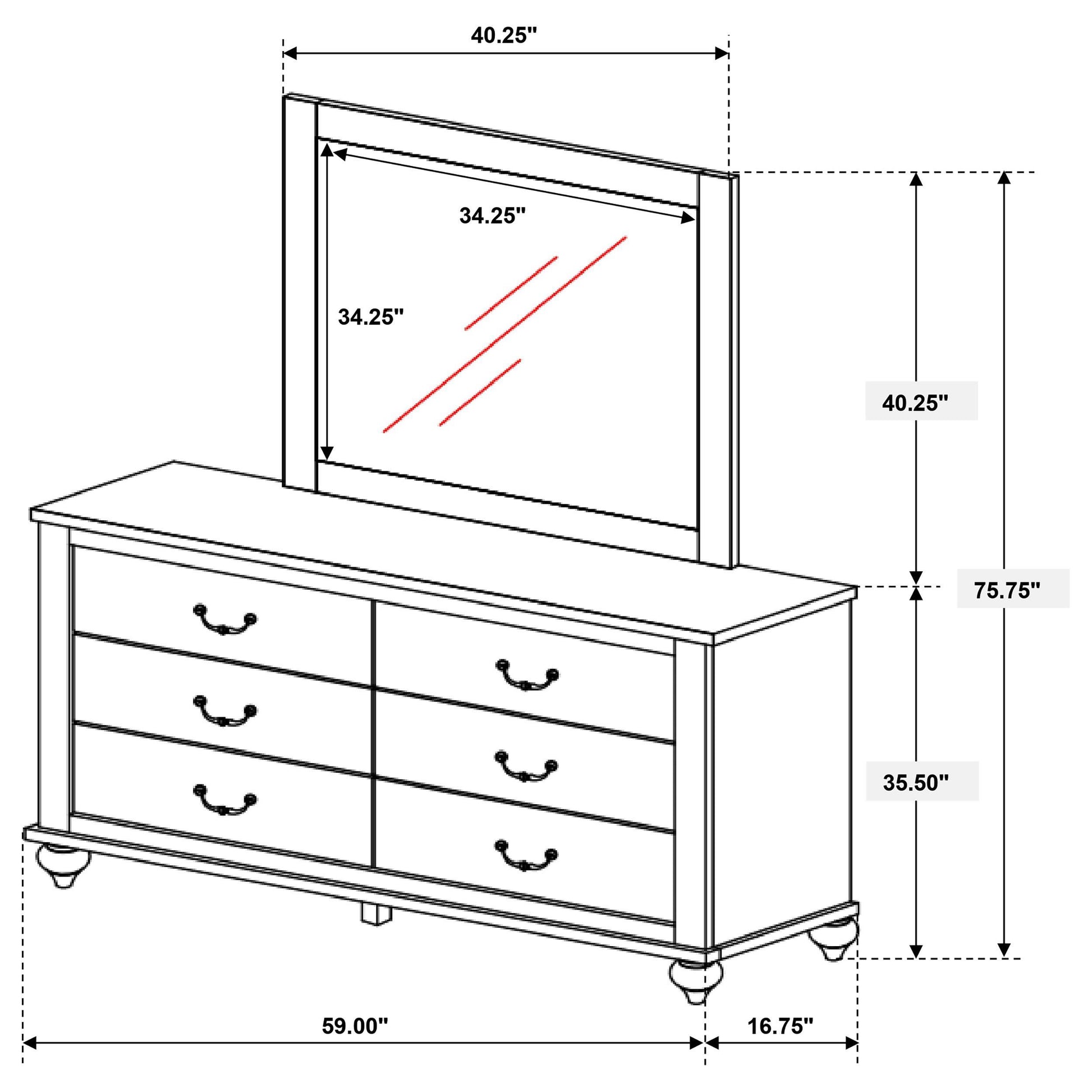 40.25"

34.25"

34.25"

40.25"

75.75"

35.50"

59.00"

16.75"