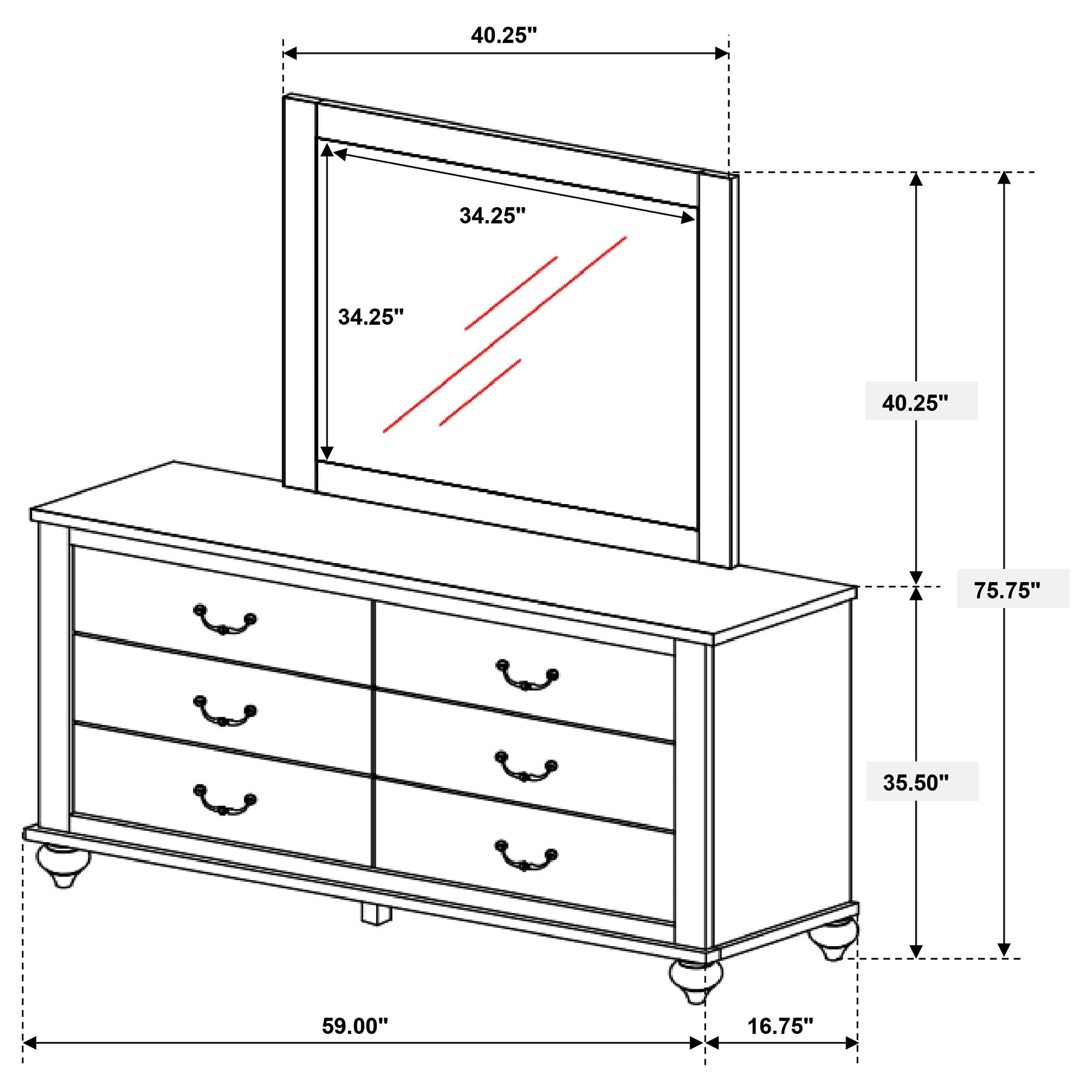 40.25"

34.25"

34.25"

40.25"

75.75"

35.50"

59.00"

16.75"