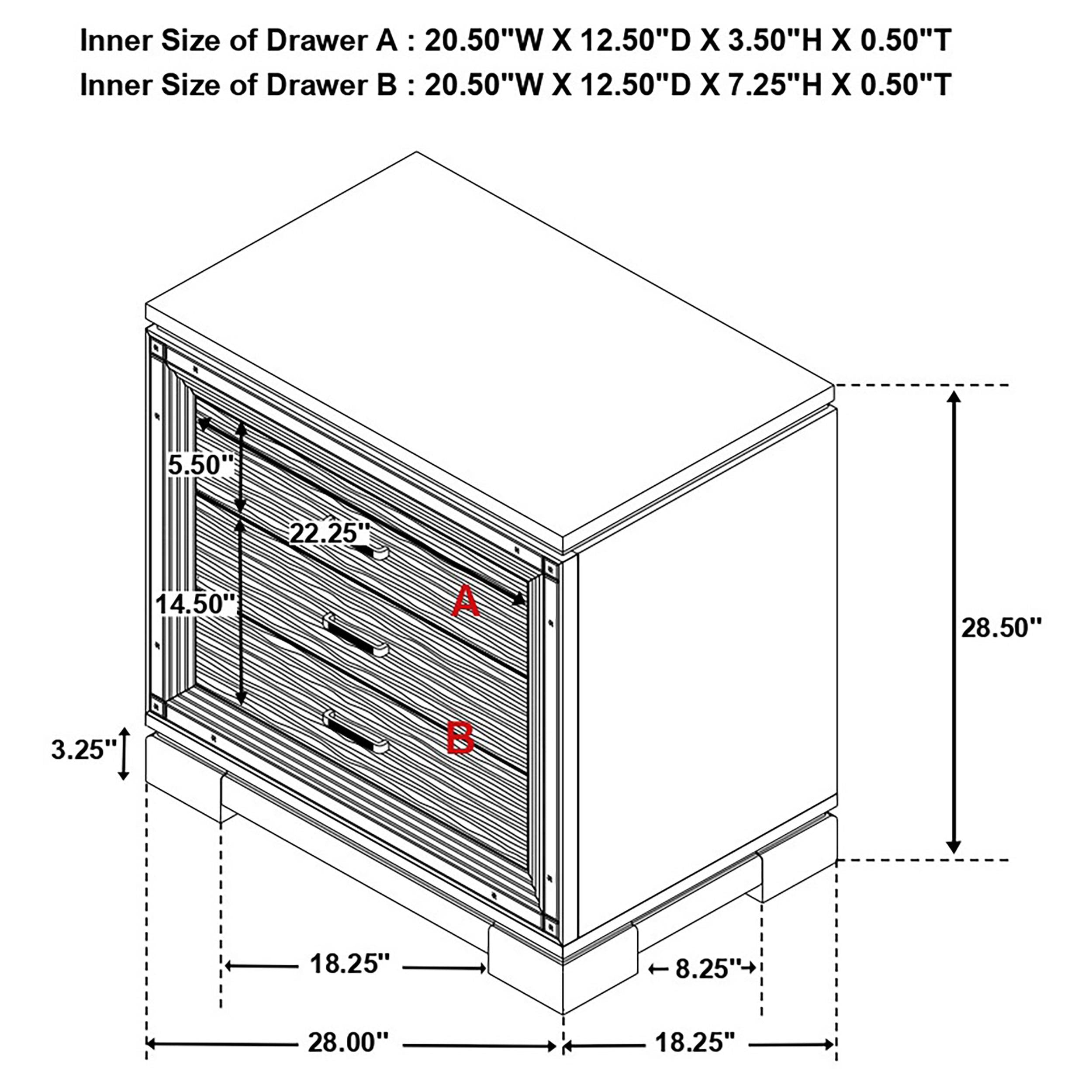 Inner Size of Drawer A : 20.50"W X 12.50"D X 3.50"H X 0.50"T
Inner Size of Drawer B : 20.50"W X 12.50"D X 7.25"H X 0.50"T

5.50"
22.25"
14.50"
A
B
28.50"
3.25"
18.25"
8.25"
28.00"
18.25"