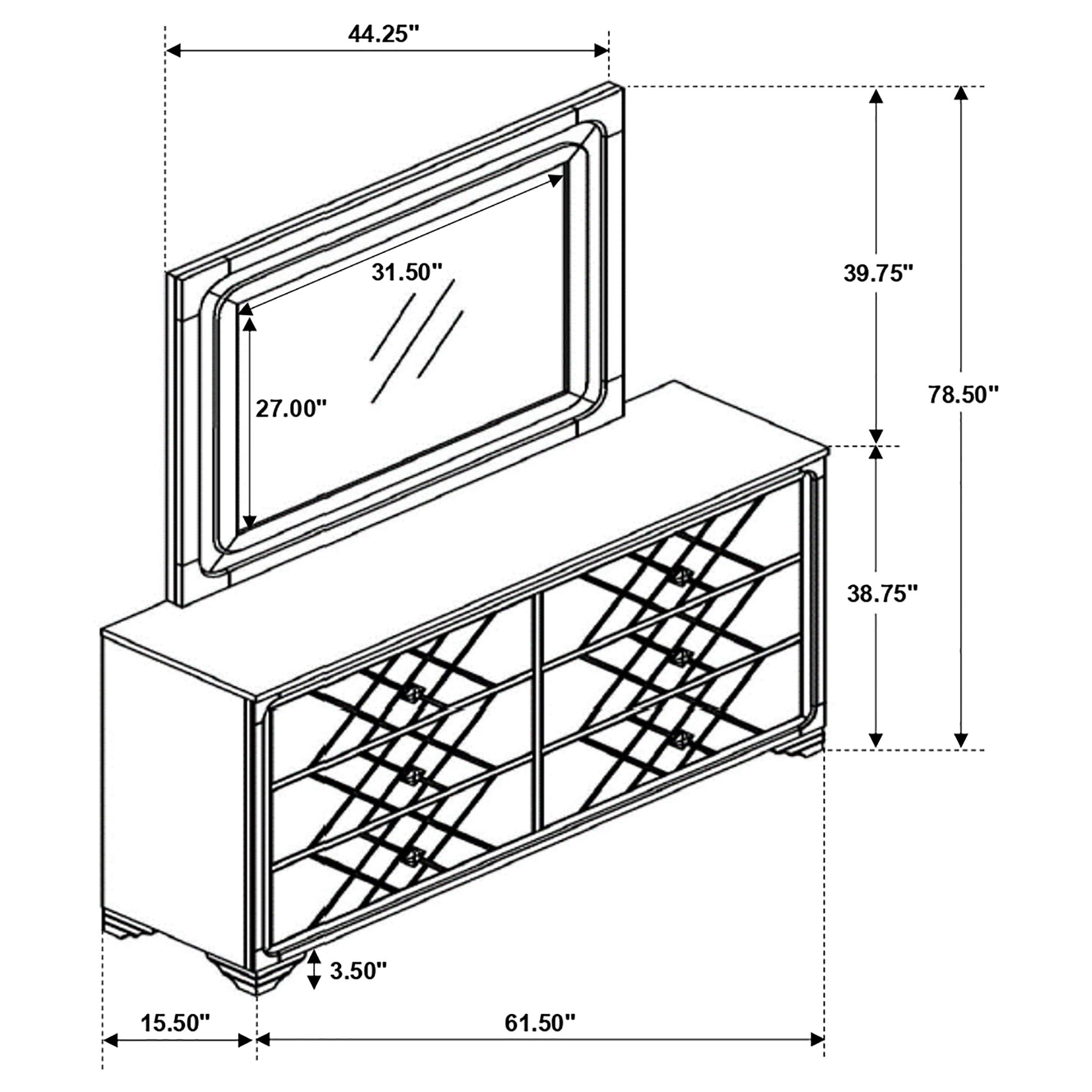 44.25"

31.50"

27.00"

39.75"

78.50"

38.75"

3.50"

15.50"

61.50"