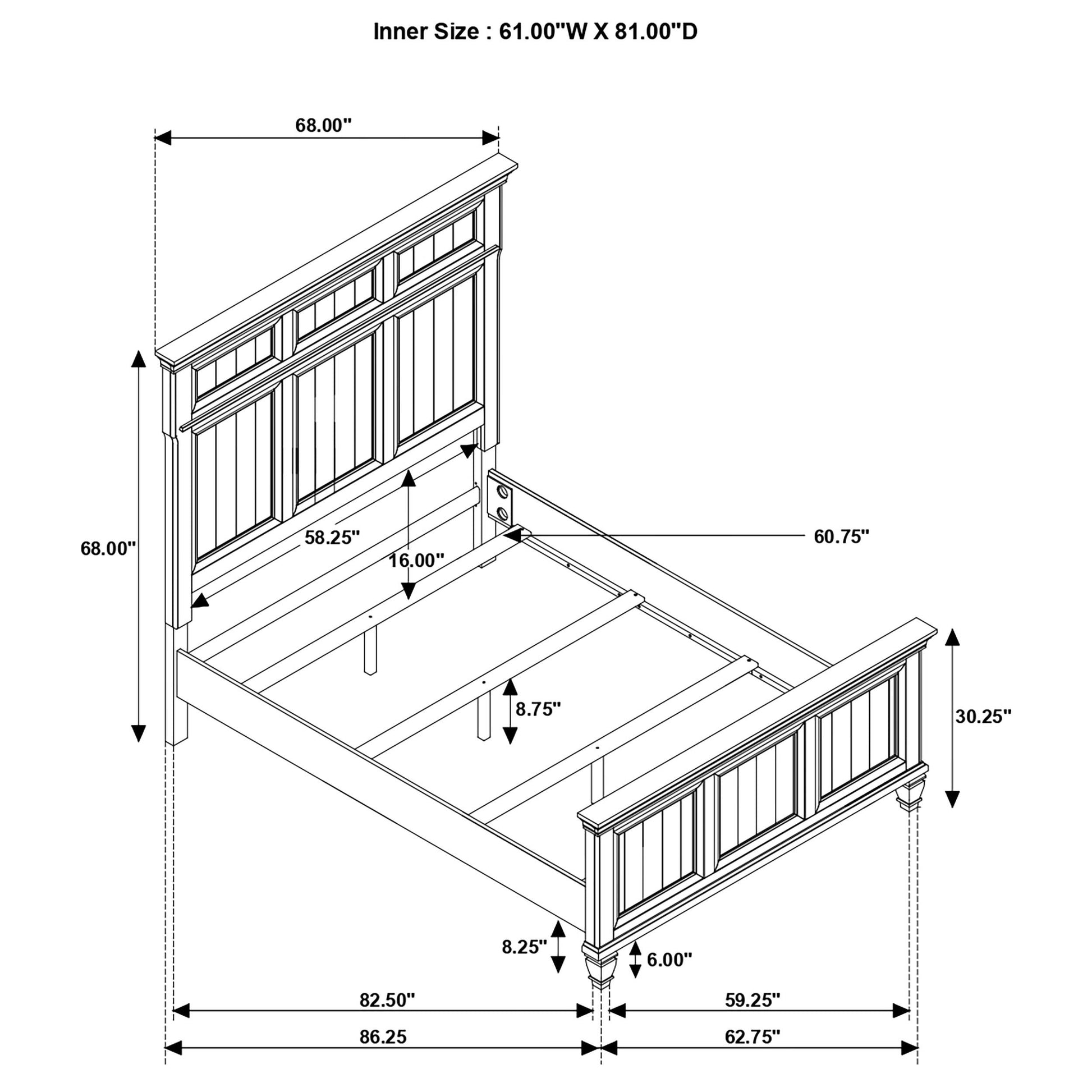 Inner Size : 61.00"W X 81.00"D

68.00"

68.00"

58.25"

16.00"

60.75"

8.75"

30.25"

8.25"

6.00"

82.50"

59.25"

86.25

62.75"