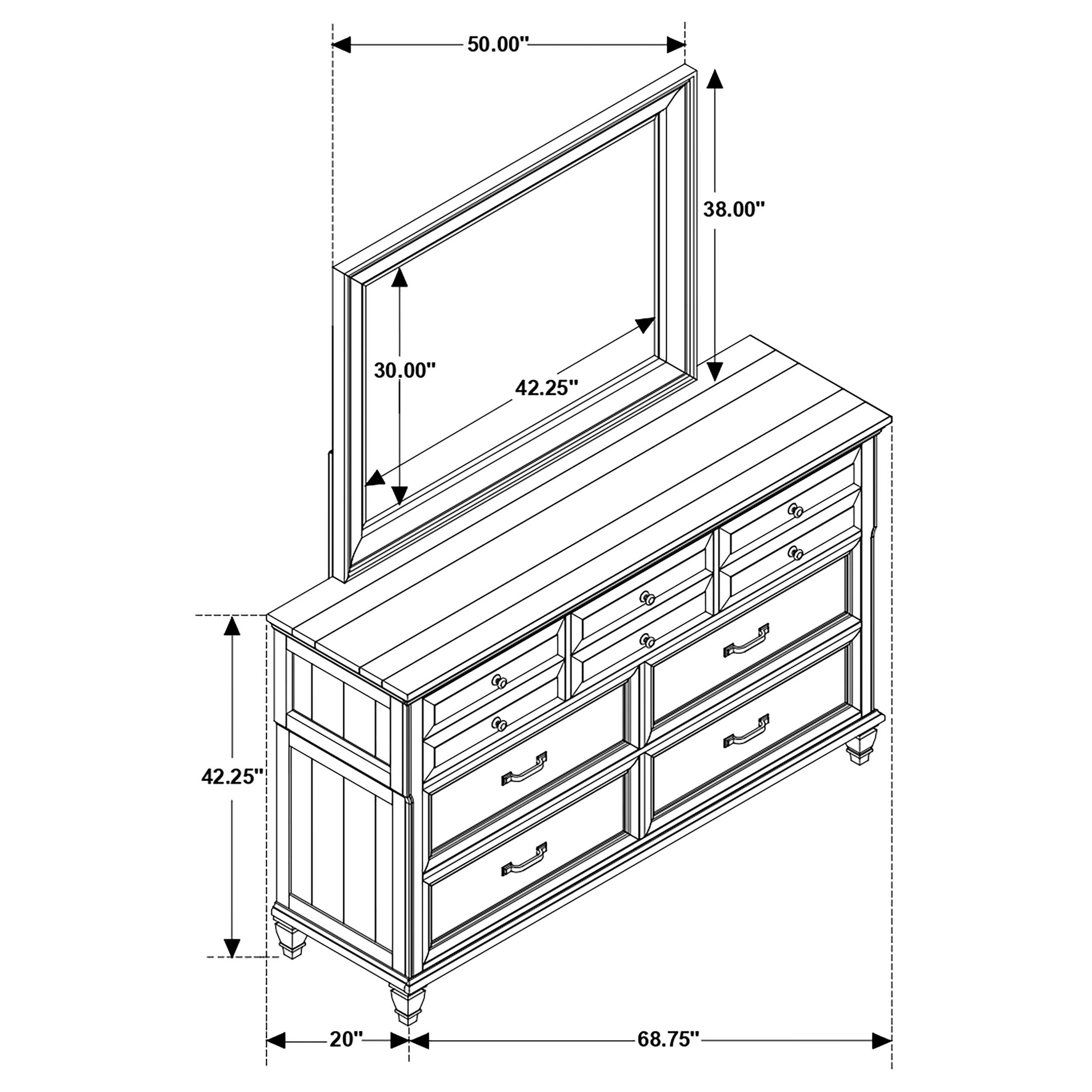 50.00"

38.00"

30.00"

42.25"

42.25"

20"

68.75"