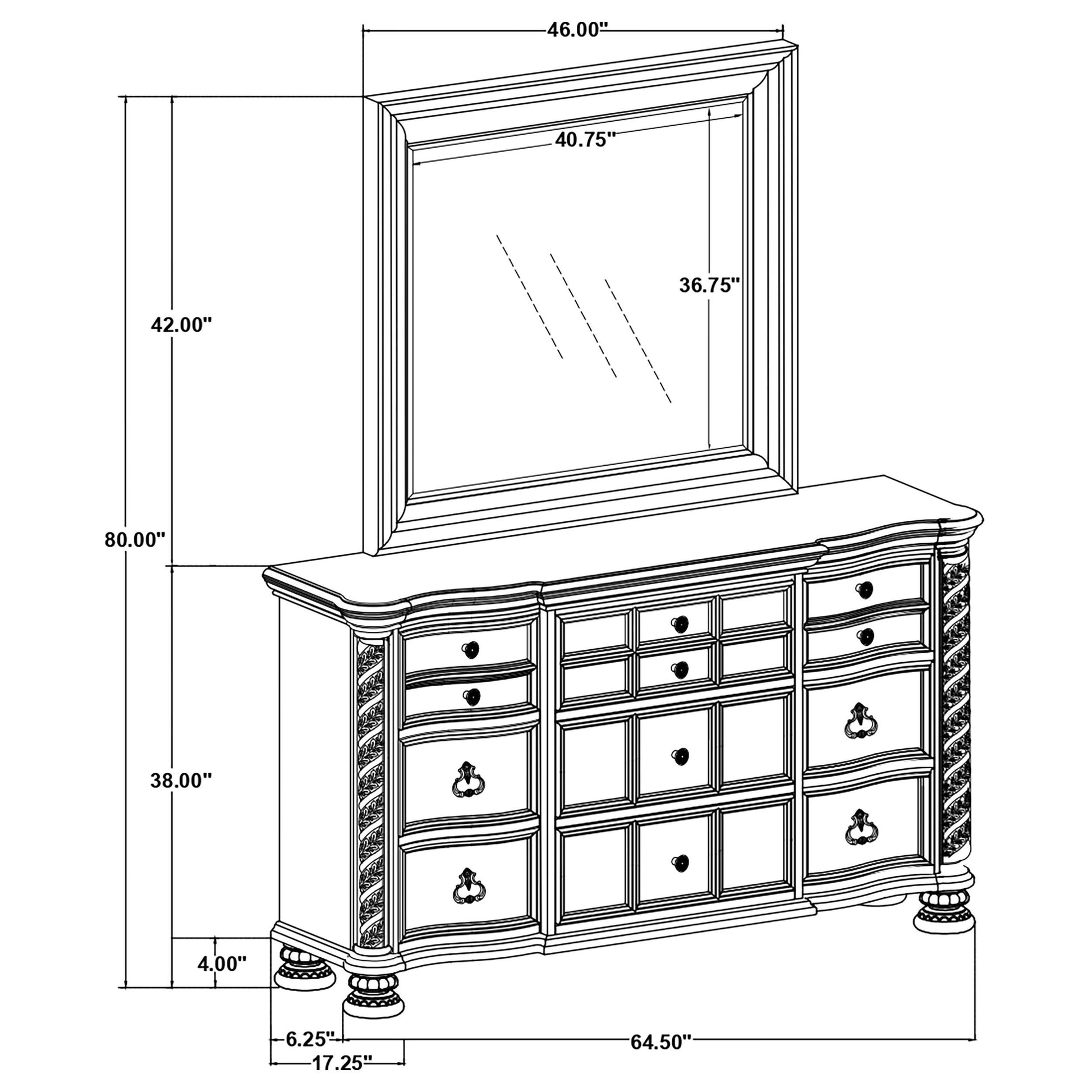 46.00"

40.75"

36.75"

42.00"

80.00"

38.00"

4.00"

6.25"

64.50"

17.25"