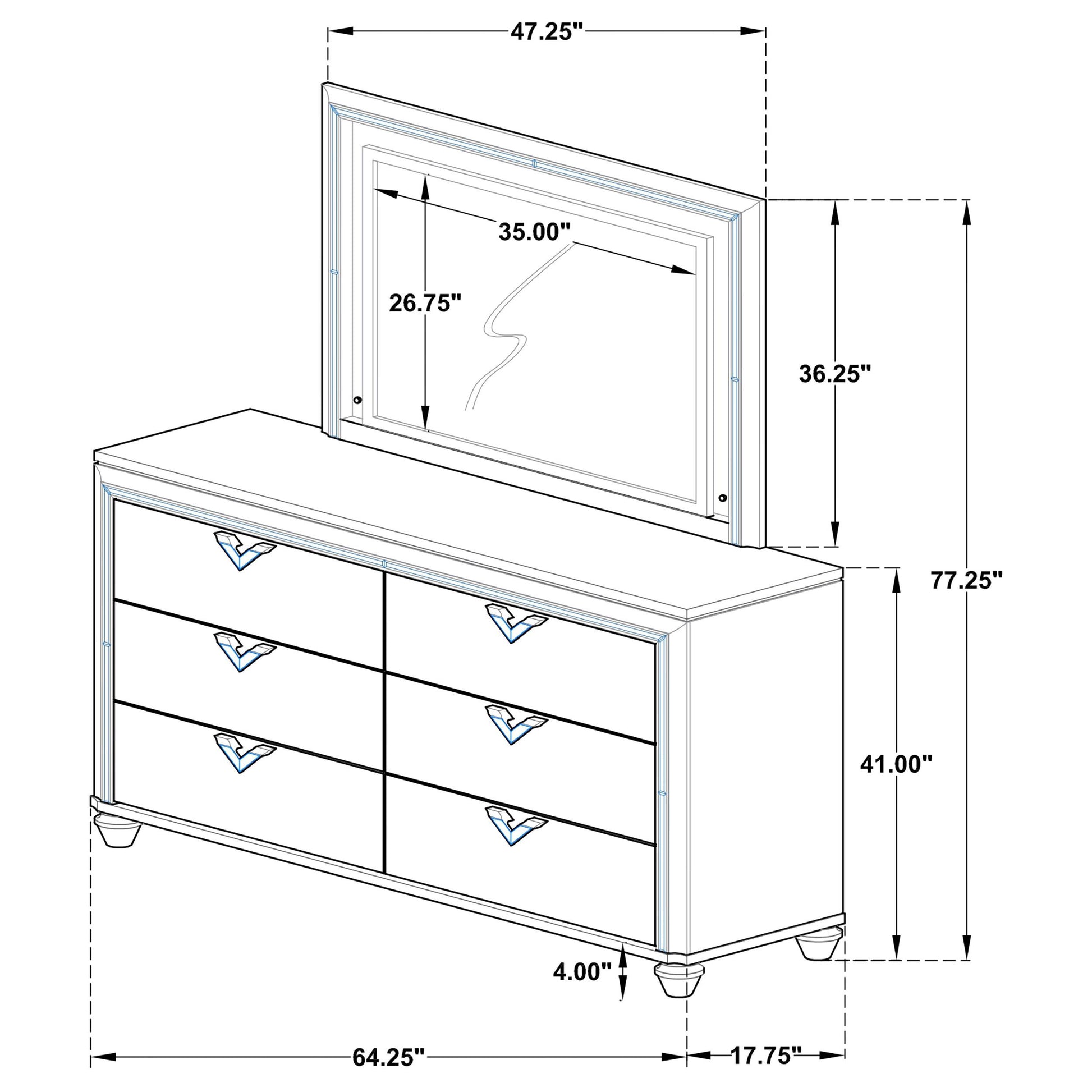 47.25"

35.00"

26.75"

36.25"

77.25"

41.00"

4.00"

64.25"

17.75"