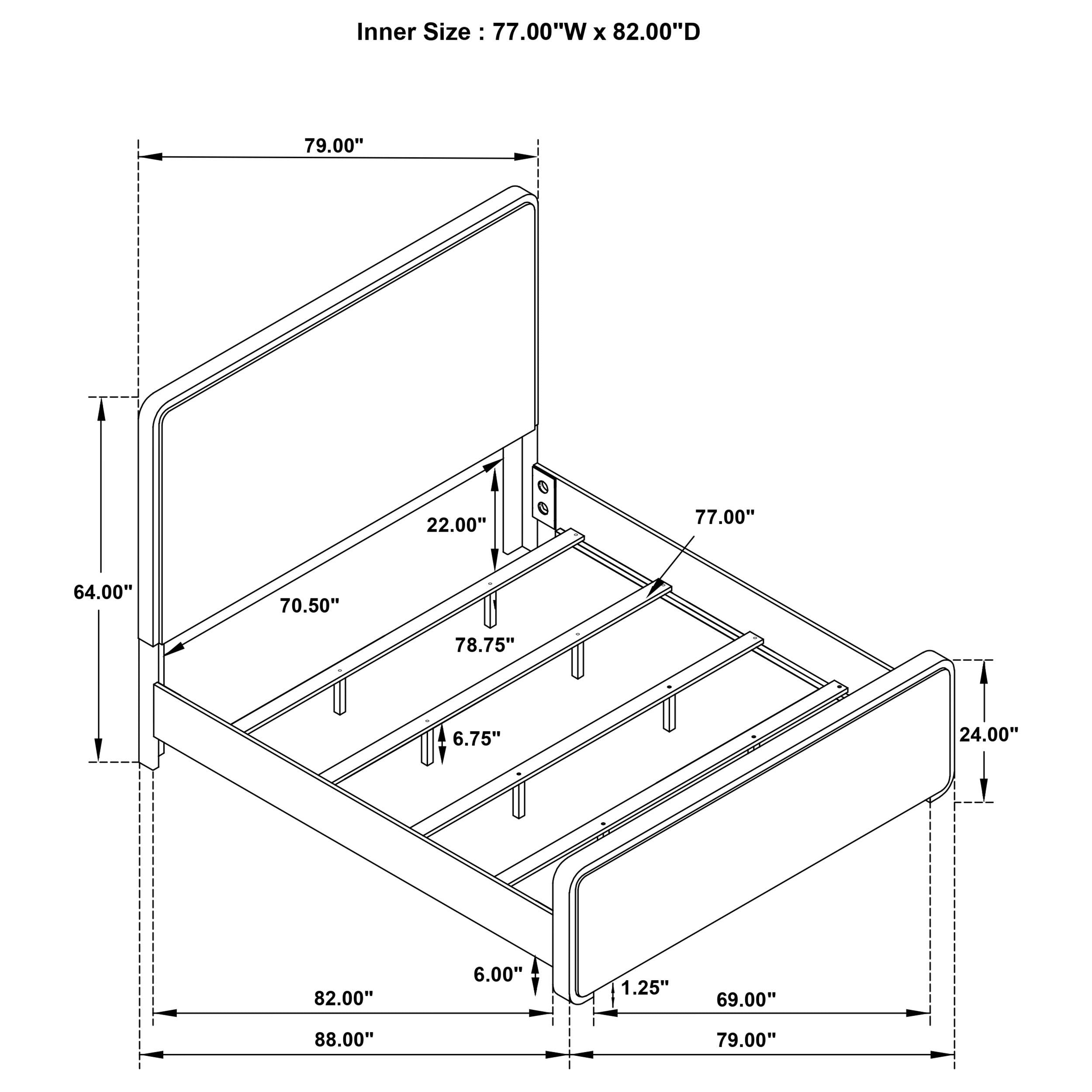 Inner Size : 77.00"W x 82.00"D

79.00"

64.00"

22.00"

77.00"

70.50"

78.75"

6.75"

24.00"

6.00"

1.25"

82.00"

69.00"

88.00"

79.00"