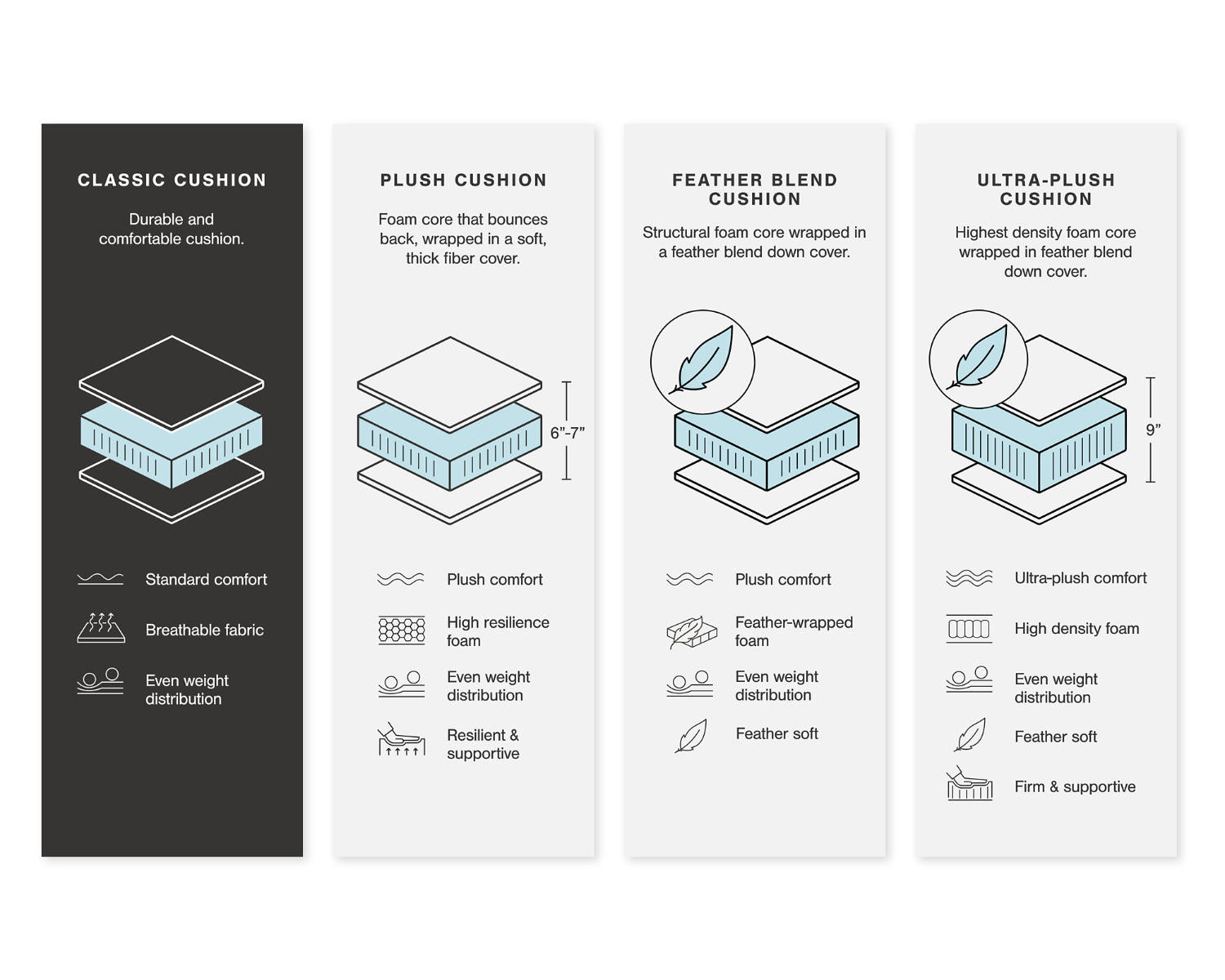 CLASSIC CUSHION

Durable and comfortable cushion.

Standard comfort

Breathable fabric

Even weight distribution

PLUSH CUSHION

Foam core that bounces back, wrapped in a soft, thick fiber cover.

6”-7”

Plush comfort

High resilience foam

Even weight distribution

Resilient & supportive

FEATHER BLEND CUSHION

Structural foam core wrapped in a feather blend down cover.

Plush comfort

Feather-wrapped foam

Even weight distribution

Feather soft

ULTRA-PLUSH CUSHION

Highest density foam core wrapped in feather blend down cover.

9”

Ultra-plush comfort

High density foam

Even weight distribution

Feather soft

Firm & supportive