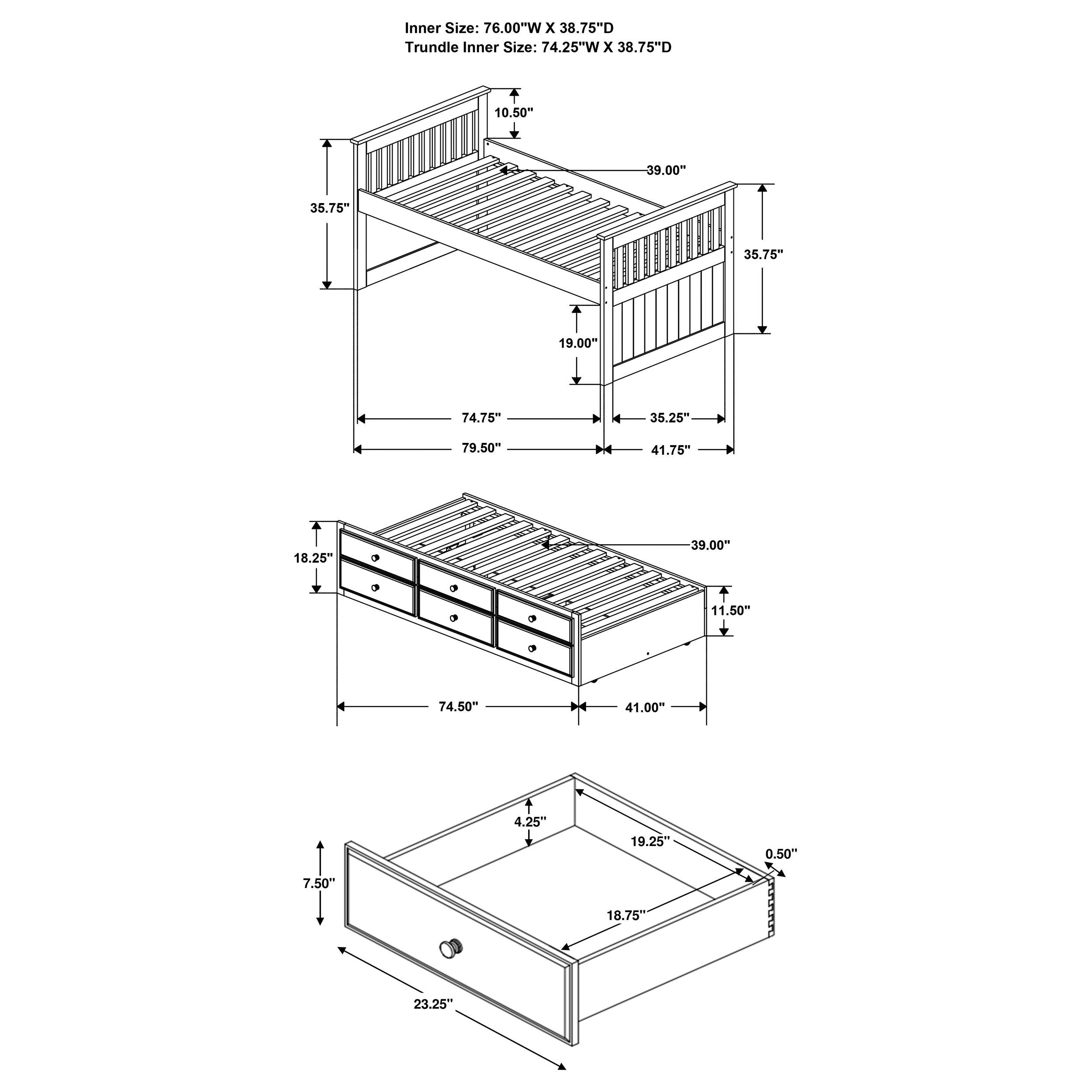 Inner Size: 76.00"W X 38.75"D
Trundle Inner Size: 74.25"W X 38.75"D

10.50"
39.00"
35.75"
35.75"
19.00"
74.75"
35.25"
79.50"
41.75"

39.00"
18.25"
11.50"
74.50"
41.00"

4.25"
19.25"
0.50"
7.50"
18.75"
23.25"