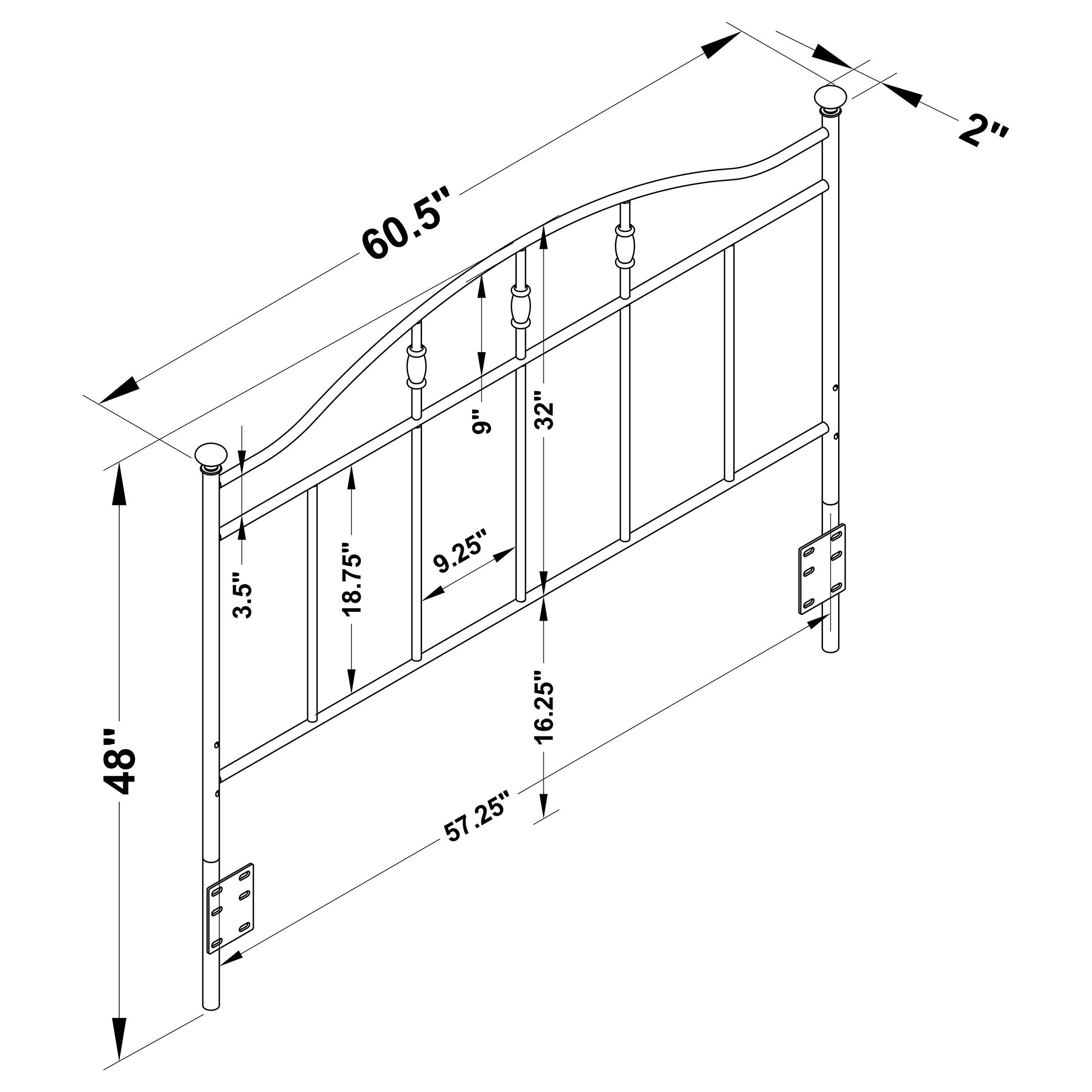 60.5"
2"
9"
32"
3.5"
18.75"
9.25"
16.25"
48"
57.25"