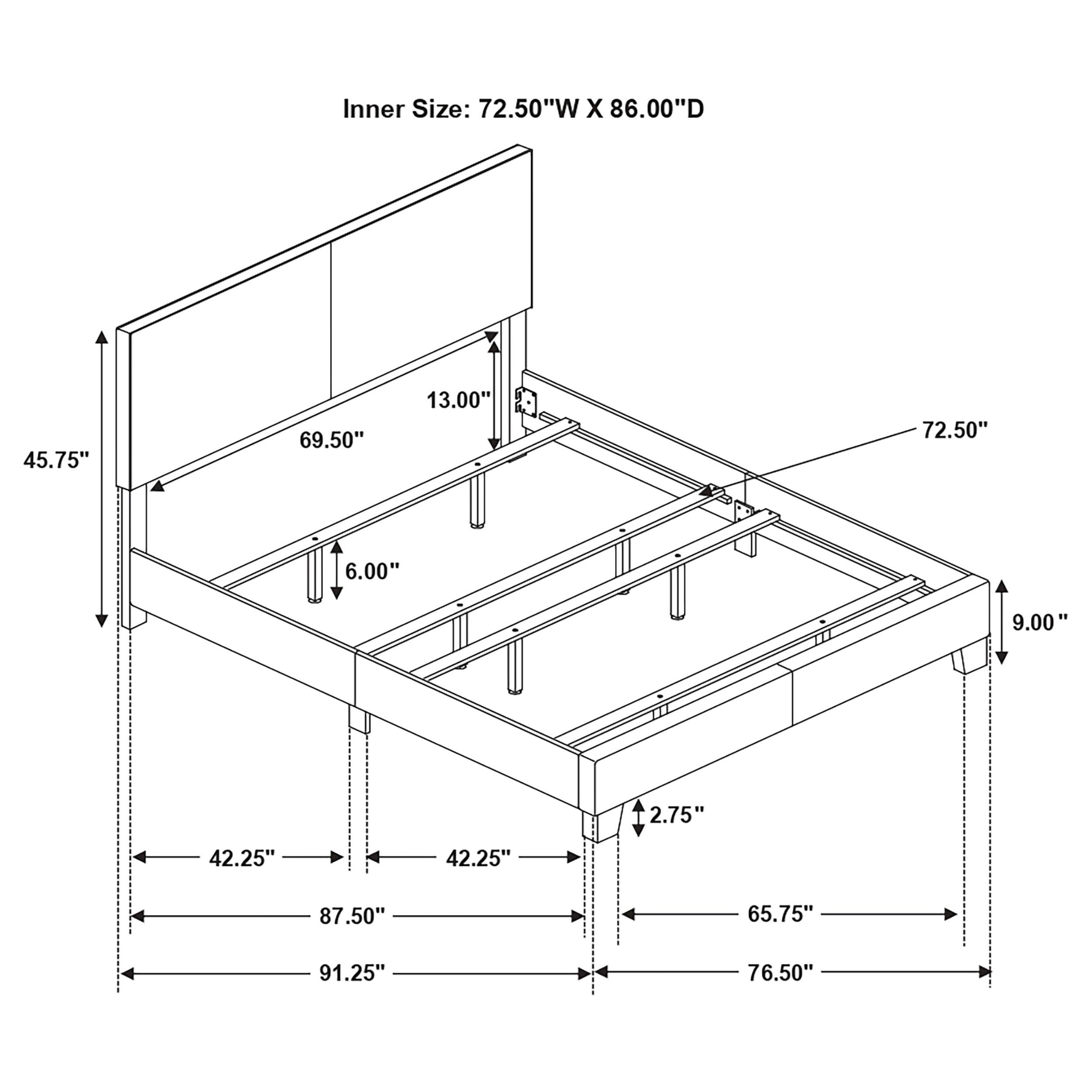 Inner Size: 72.50"W X 86.00"D

13.00"

72.50"

69.50"

45.75"

6.00"

9.00"

2.75"

42.25"

42.25"

87.50"

65.75"

91.25"

76.50"