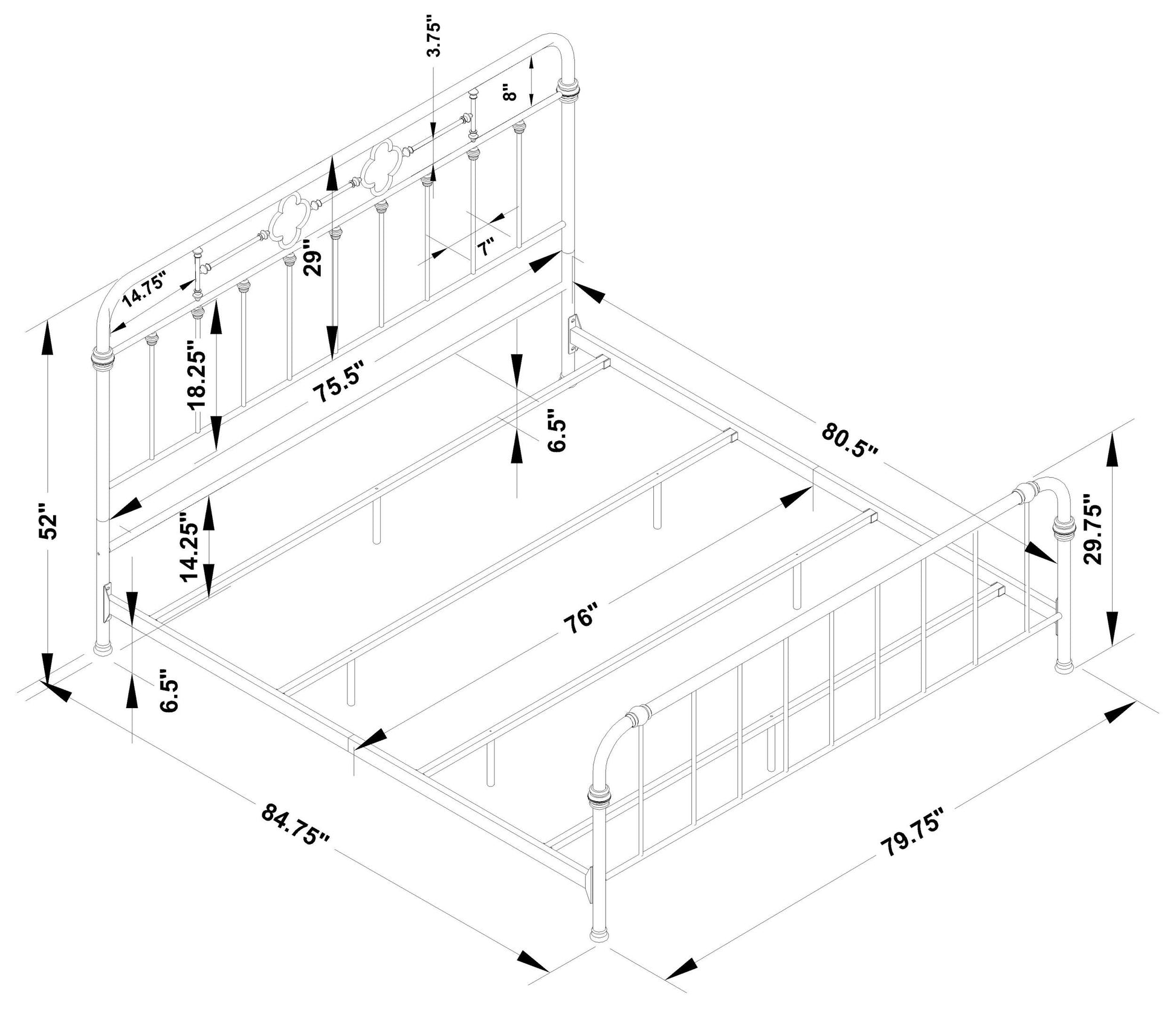 3.75"
8"
7"
29"
14.75"
18.25"
75.5"
6.5"
80.5"
52"
14.25"
29.75"
76"
6.5"
84.75"
79.75"