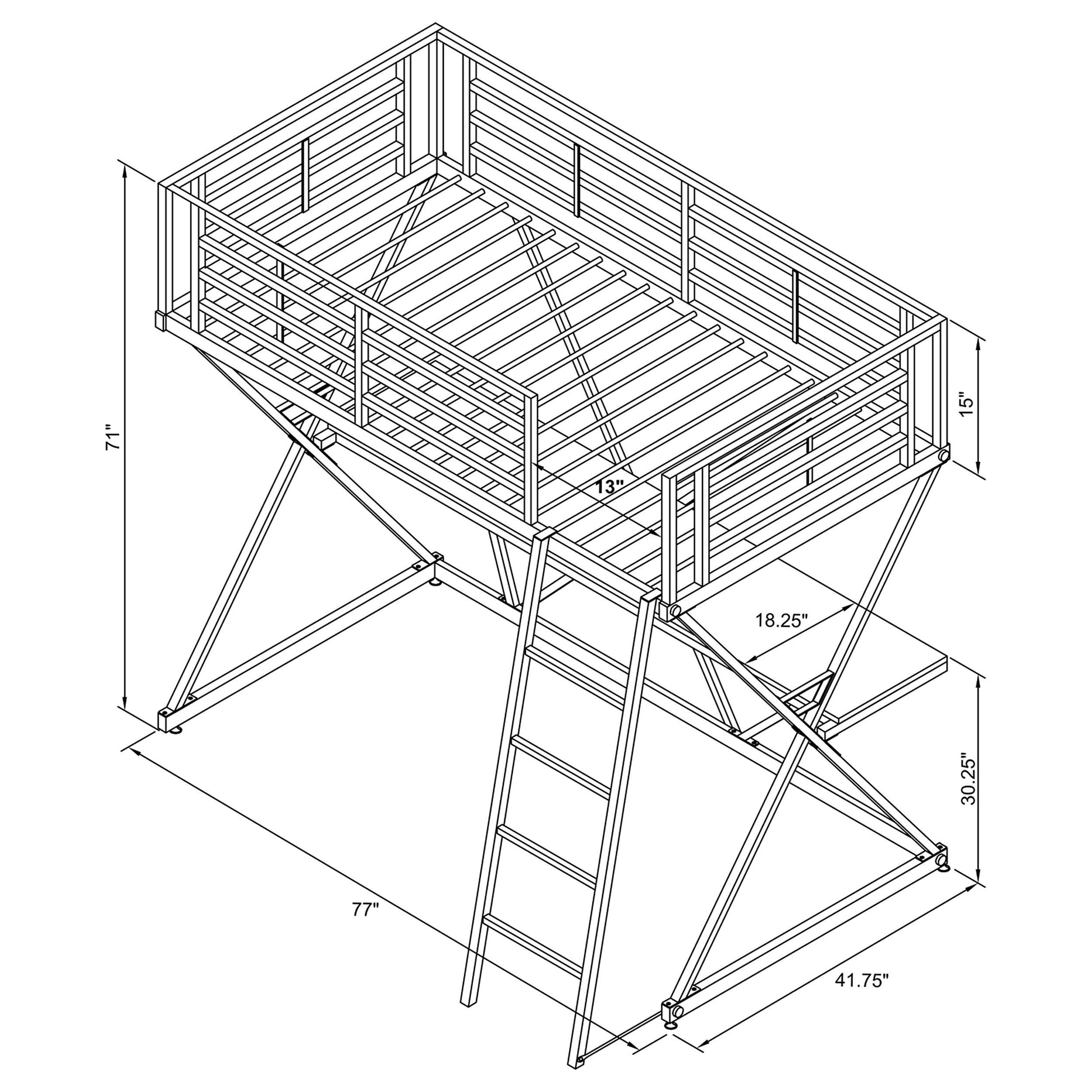 71"

15"

13"

18.25"

30.25"

77"

41.75"