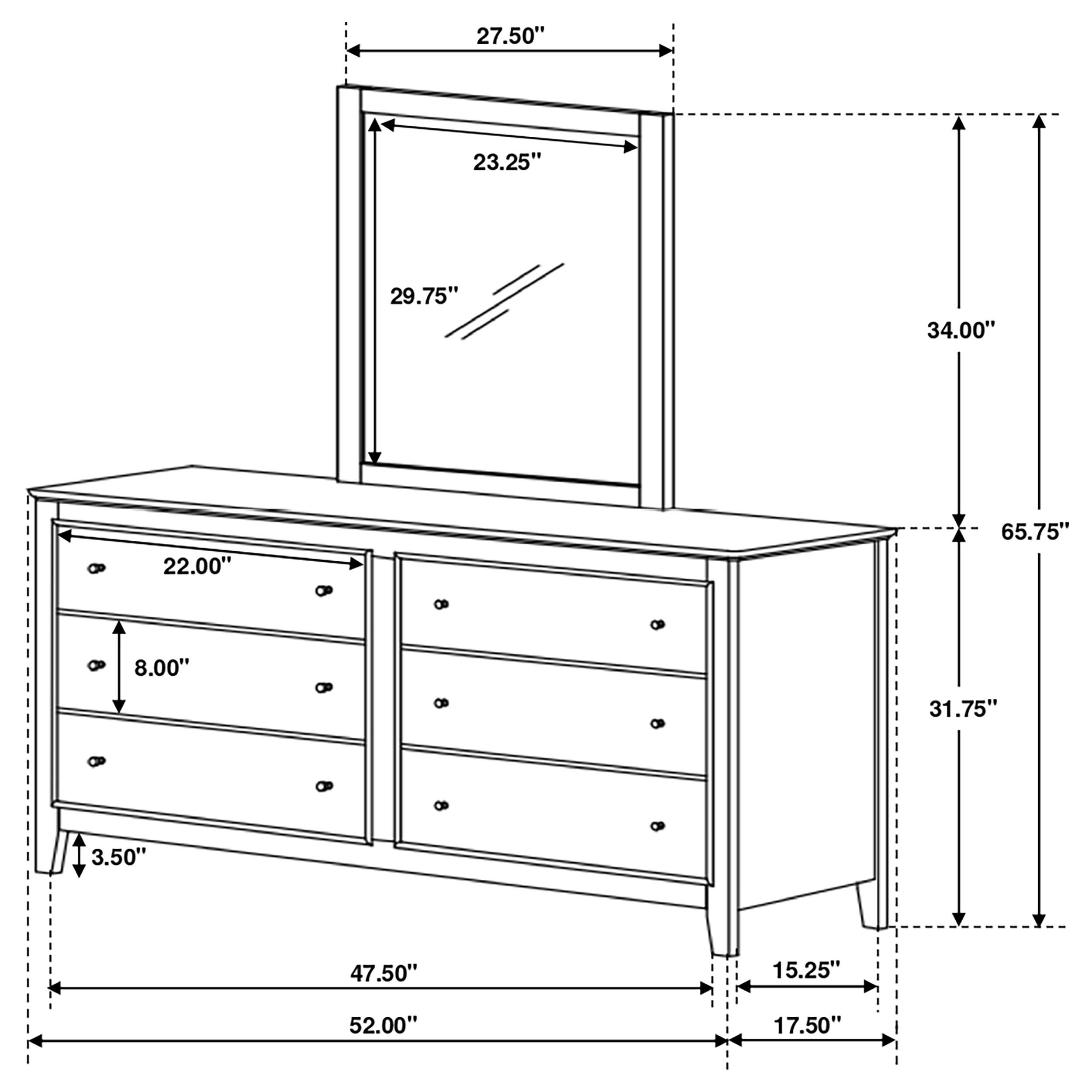 27.50"

23.25"

29.75"

34.00"

65.75"

22.00"

8.00"

31.75"

3.50"

47.50"

15.25"

52.00"

17.50"