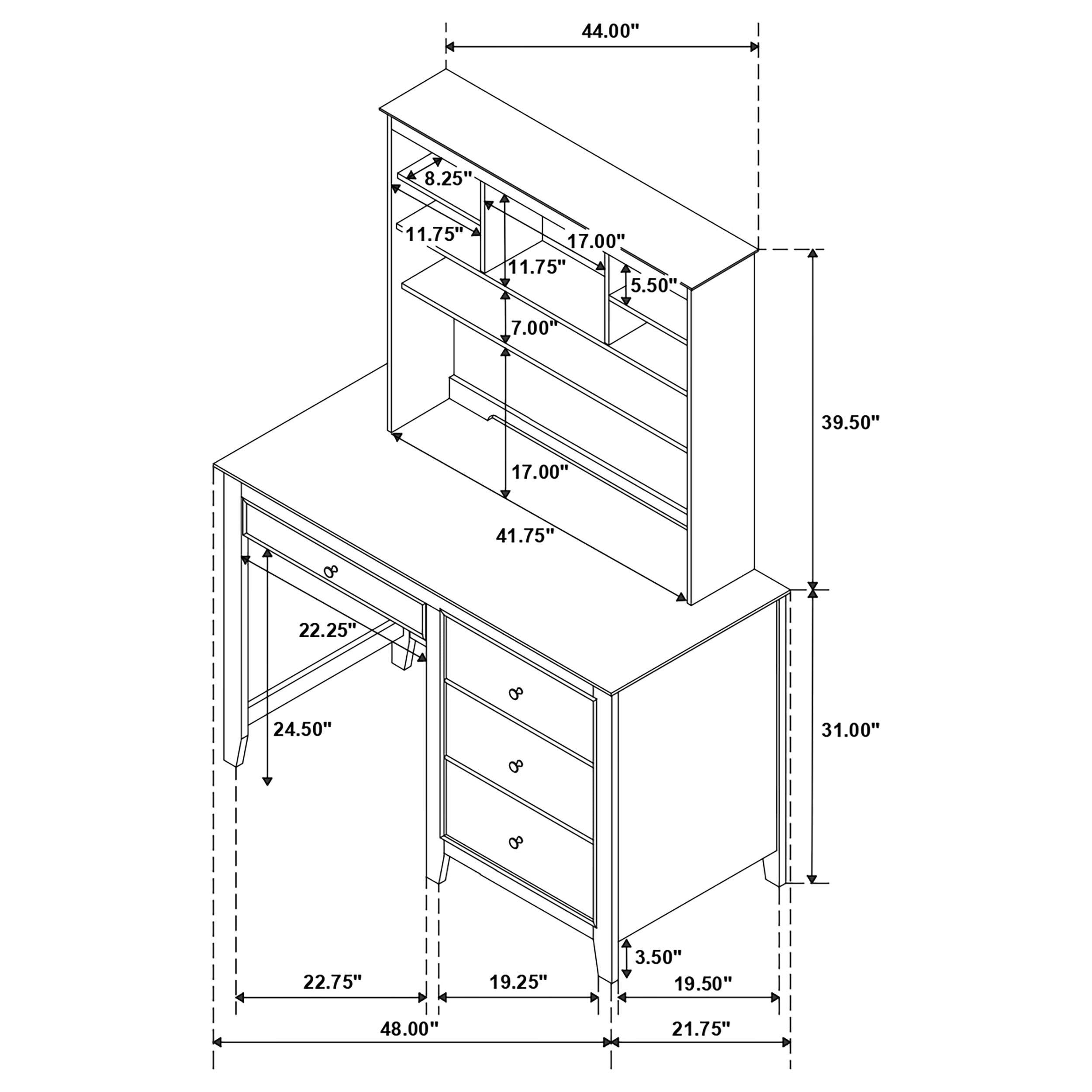 44.00"

8.25"

11.75"

17.00"

11.75"

5.50"

7.00"

39.50"

17.00"

41.75"

22.25"

24.50"

31.00"

3.50"

22.75"

19.25"

19.50"

48.00"

21.75"