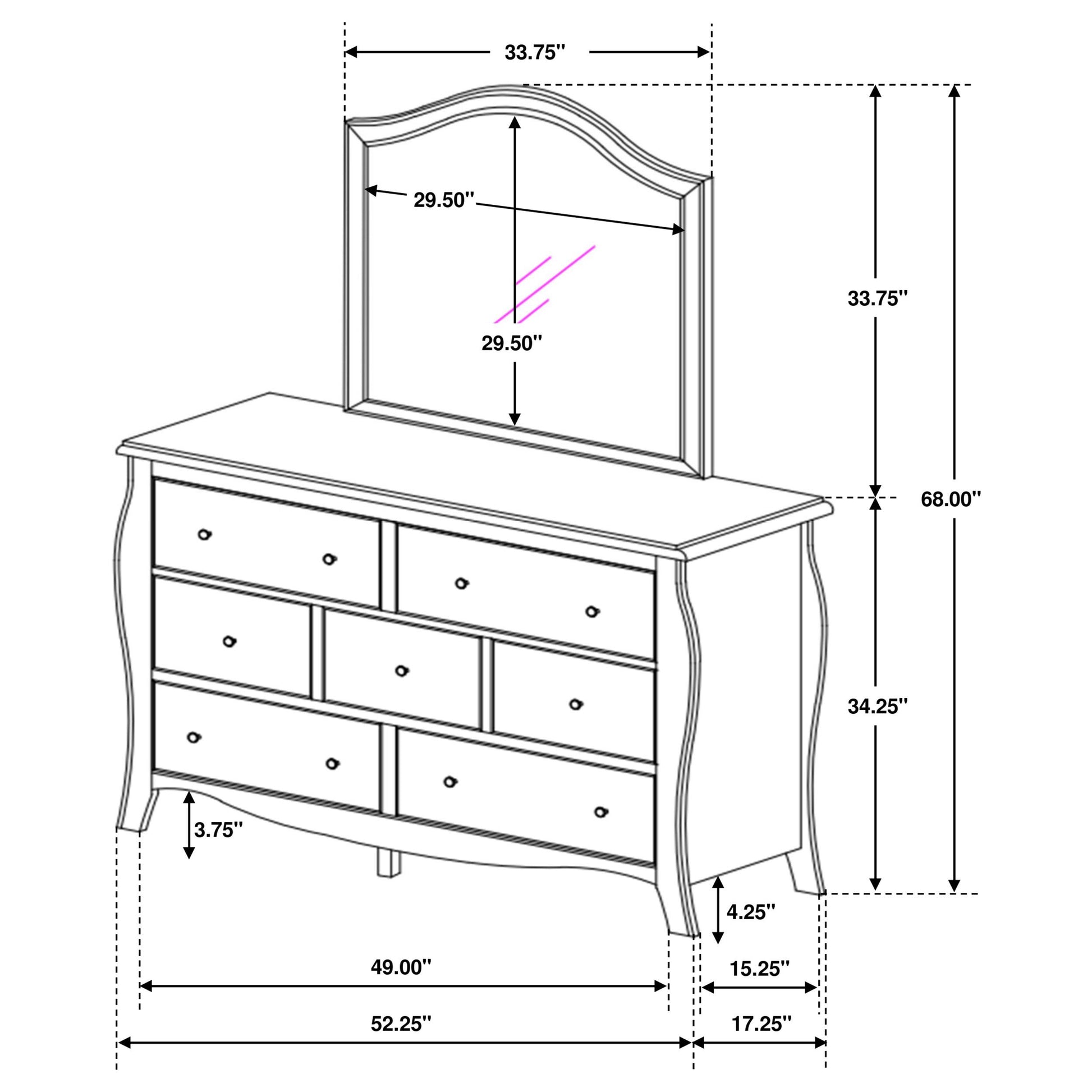 33.75"

29.50"

29.50"

33.75"

68.00"

34.25"

3.75"

4.25"

49.00"

15.25"

52.25"

17.25"