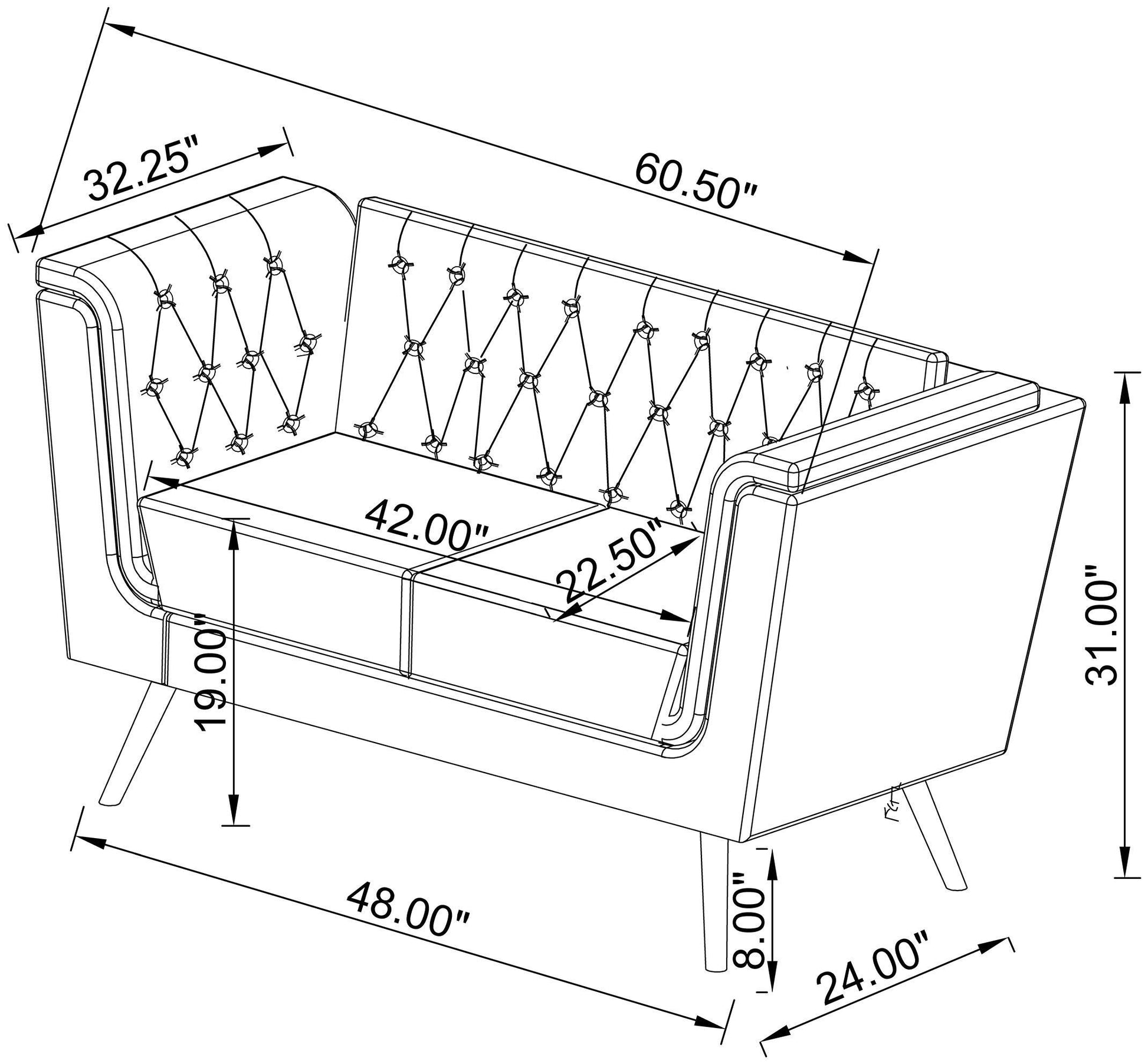 32.25"

60.50"

42.00"

22.50"

19.00"

31.00"

48.00"

8.00"

24.00"