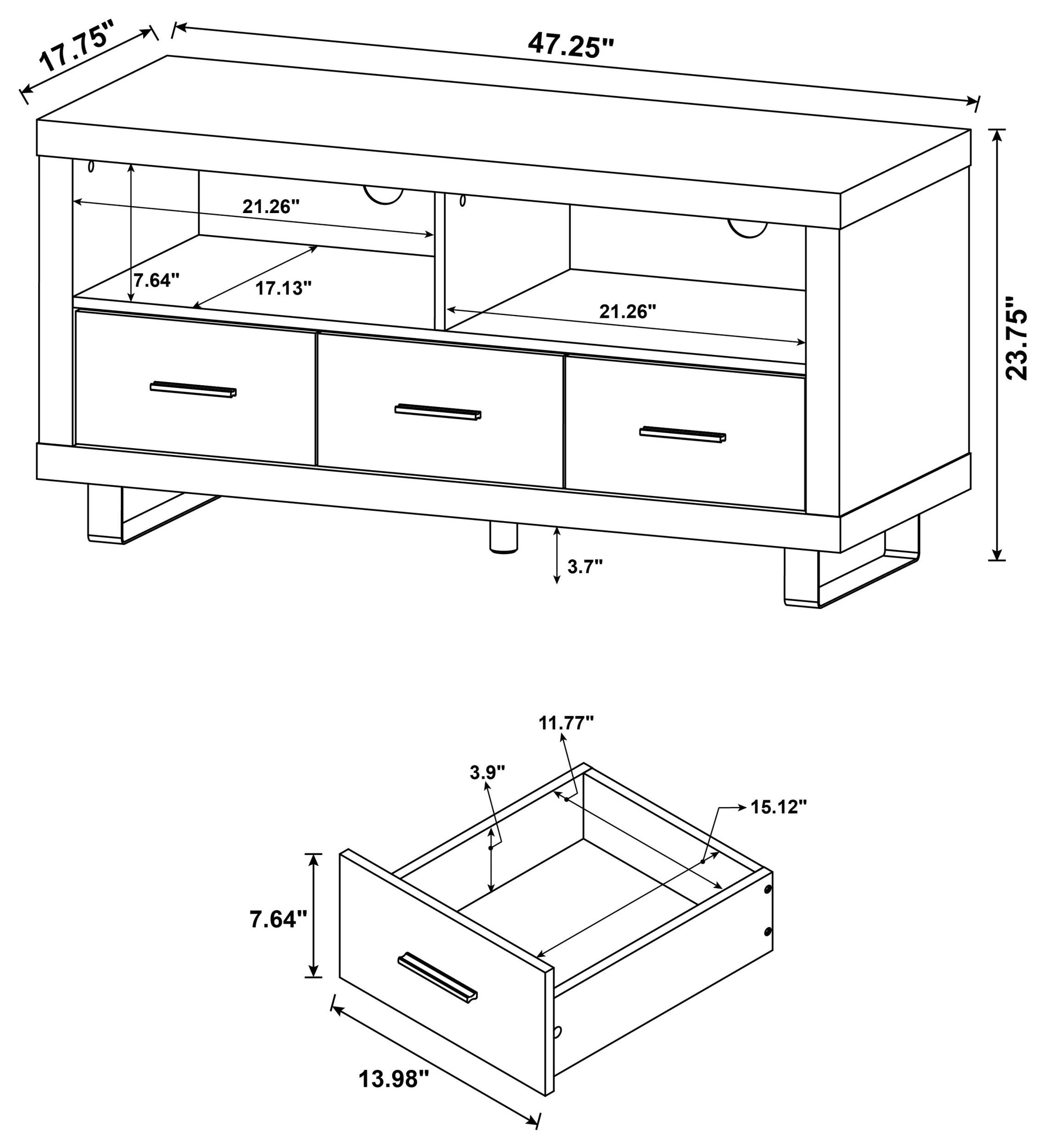 17.75"
47.25"
21.26"
7.64"
17.13"
21.26"
23.75"
3.7"

11.77"
3.9"
15.12"
7.64"
13.98"