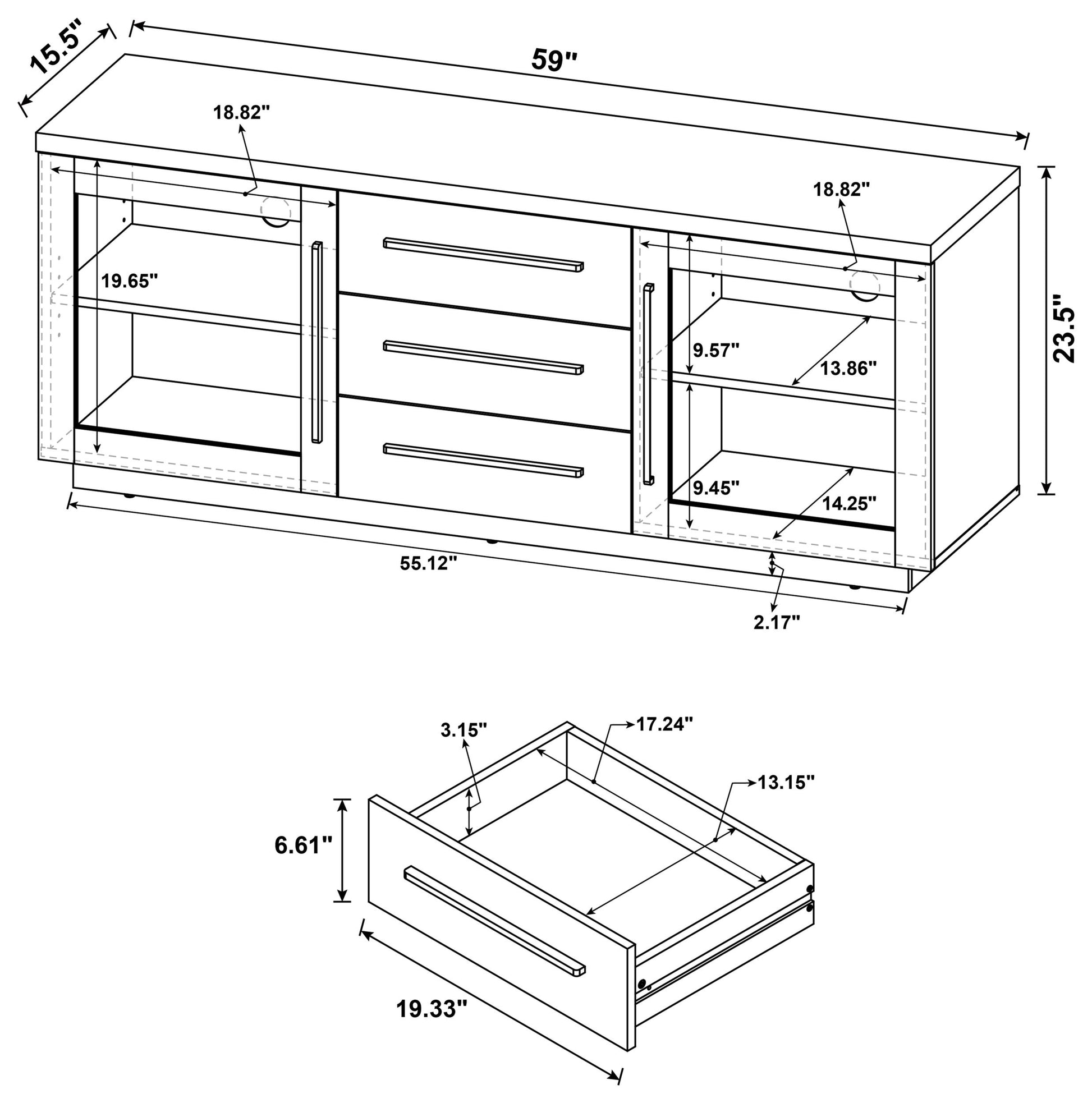 15.5"
59"
18.82"
18.82"
19.65"
23.5"
9.57"
13.86"
9.45"
14.25"
55.12"
2.17"

3.15"
17.24"
13.15"
6.61"
19.33"