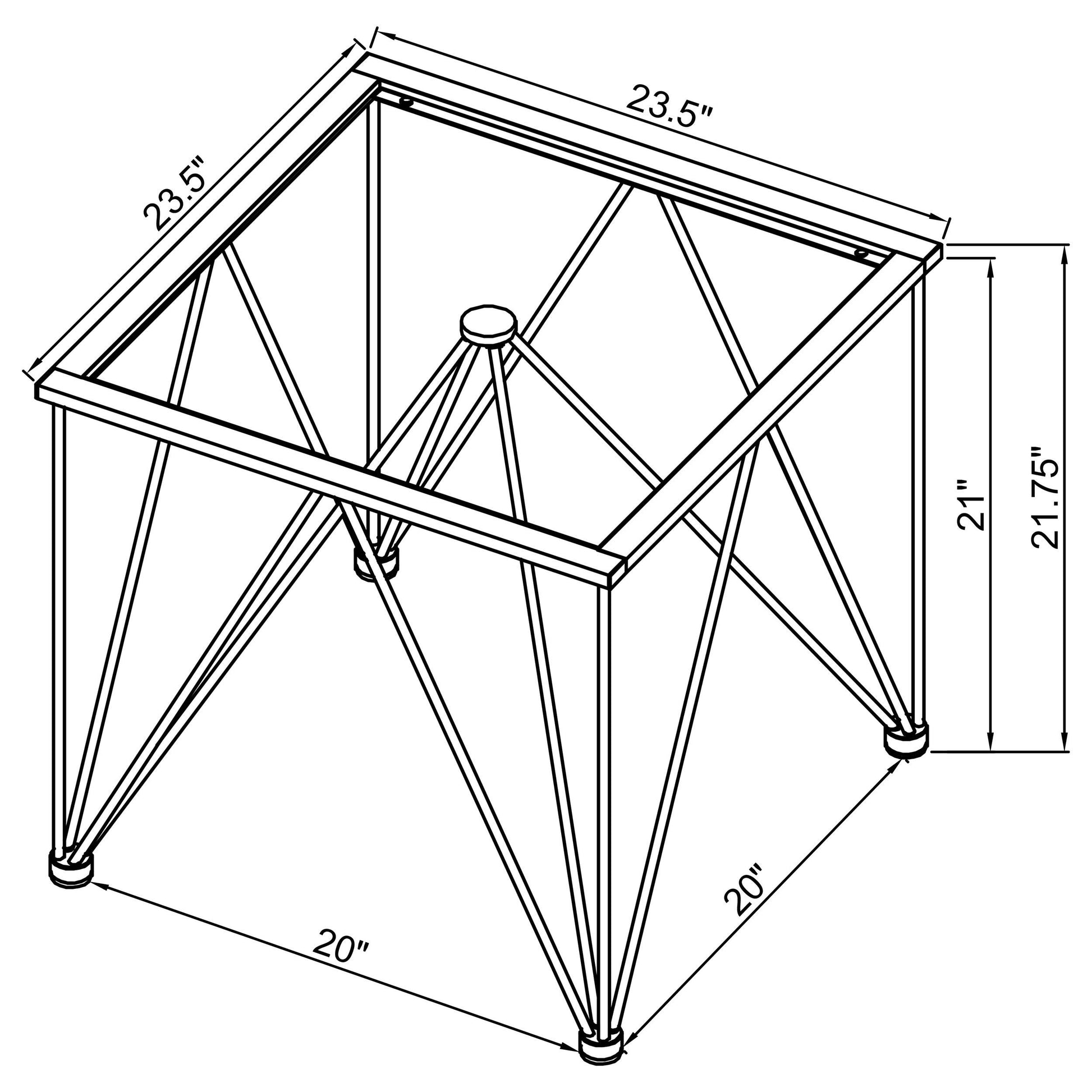 23.5"

23.5"

21"

21.75"

20"

20"