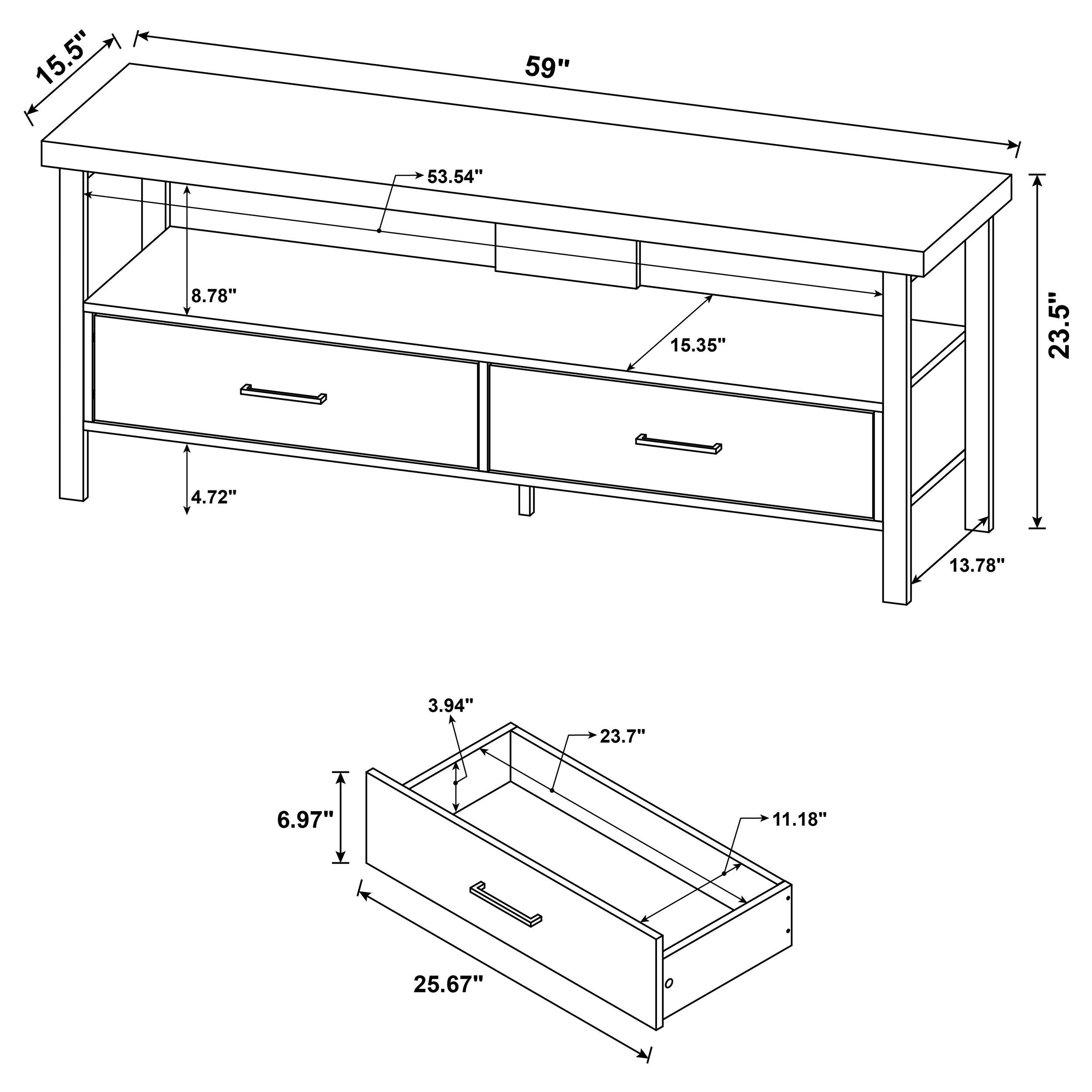 15.5"

59"

53.54"

8.78"

15.35"

23.5"

4.72"

13.78"

3.94"

23.7"

6.97"

11.18"

25.67"