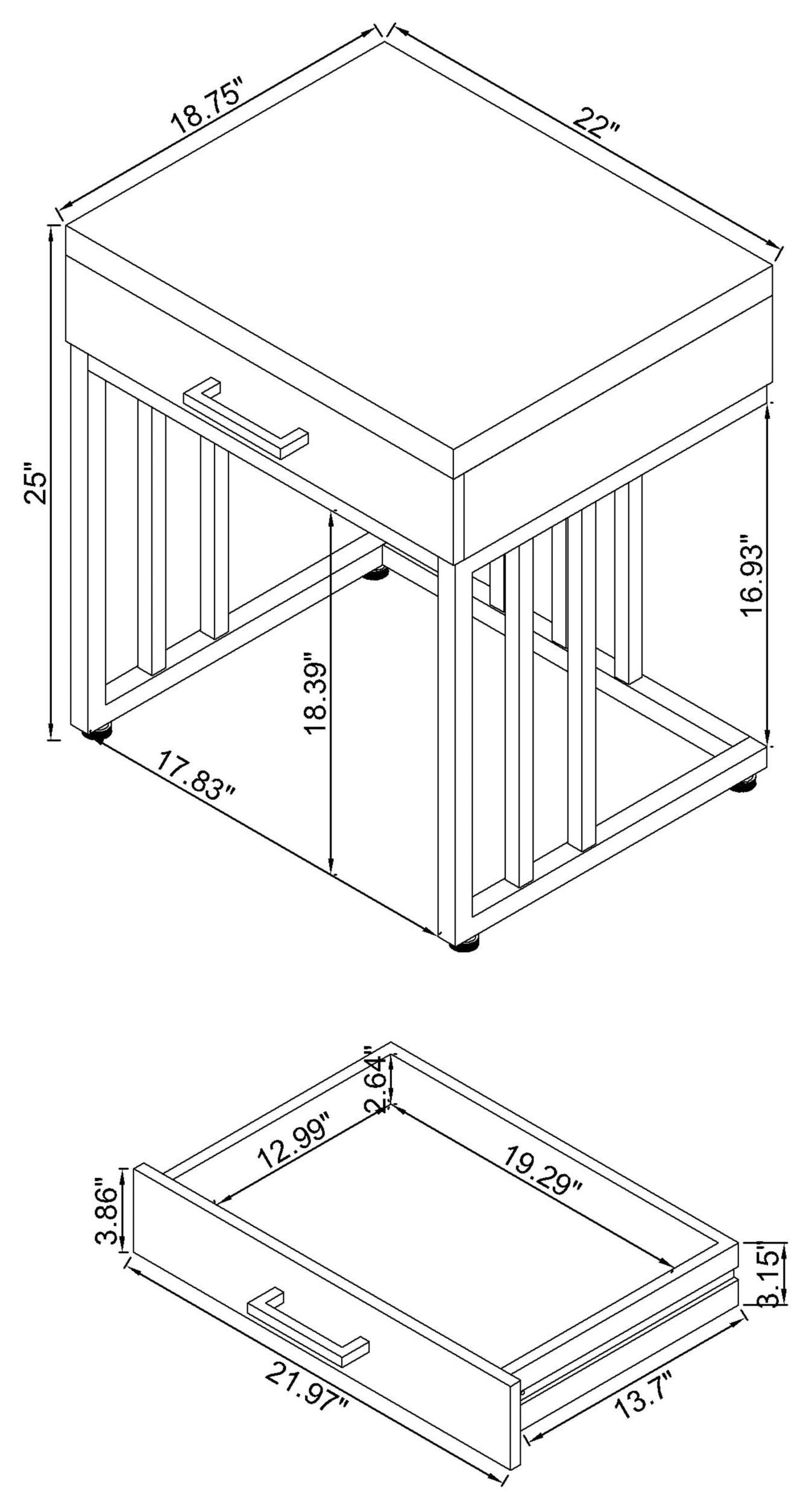 18.75"

22"

25"

16.93"

18.39"

17.83"

2.64"

12.99"

19.29"

3.86"

3.15"

21.97"

13.7"