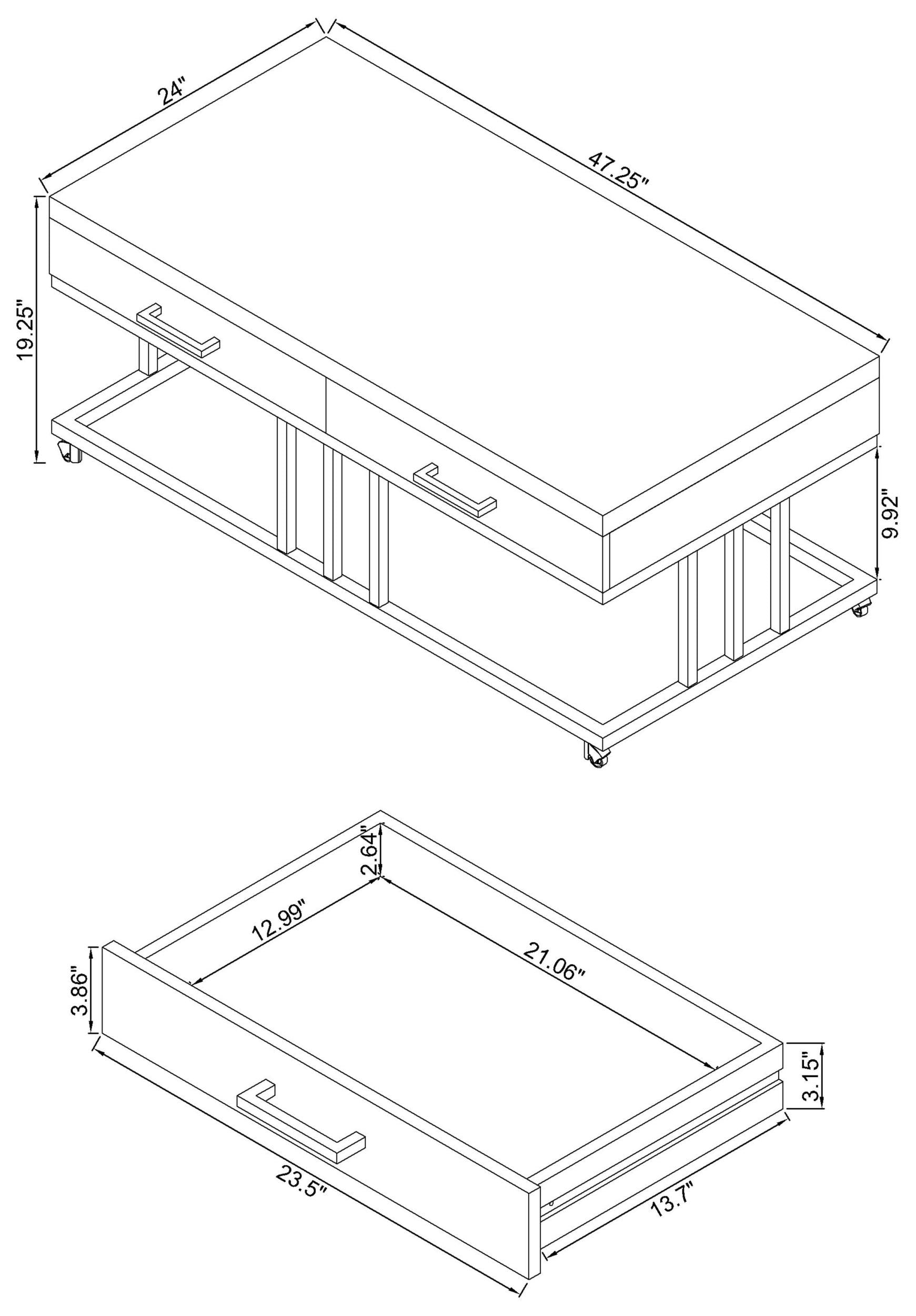 24"

47.25"

19.25"

9.92"

2.64"

12.99"

21.06"

3.86"

3.15"

23.5"

13.7"