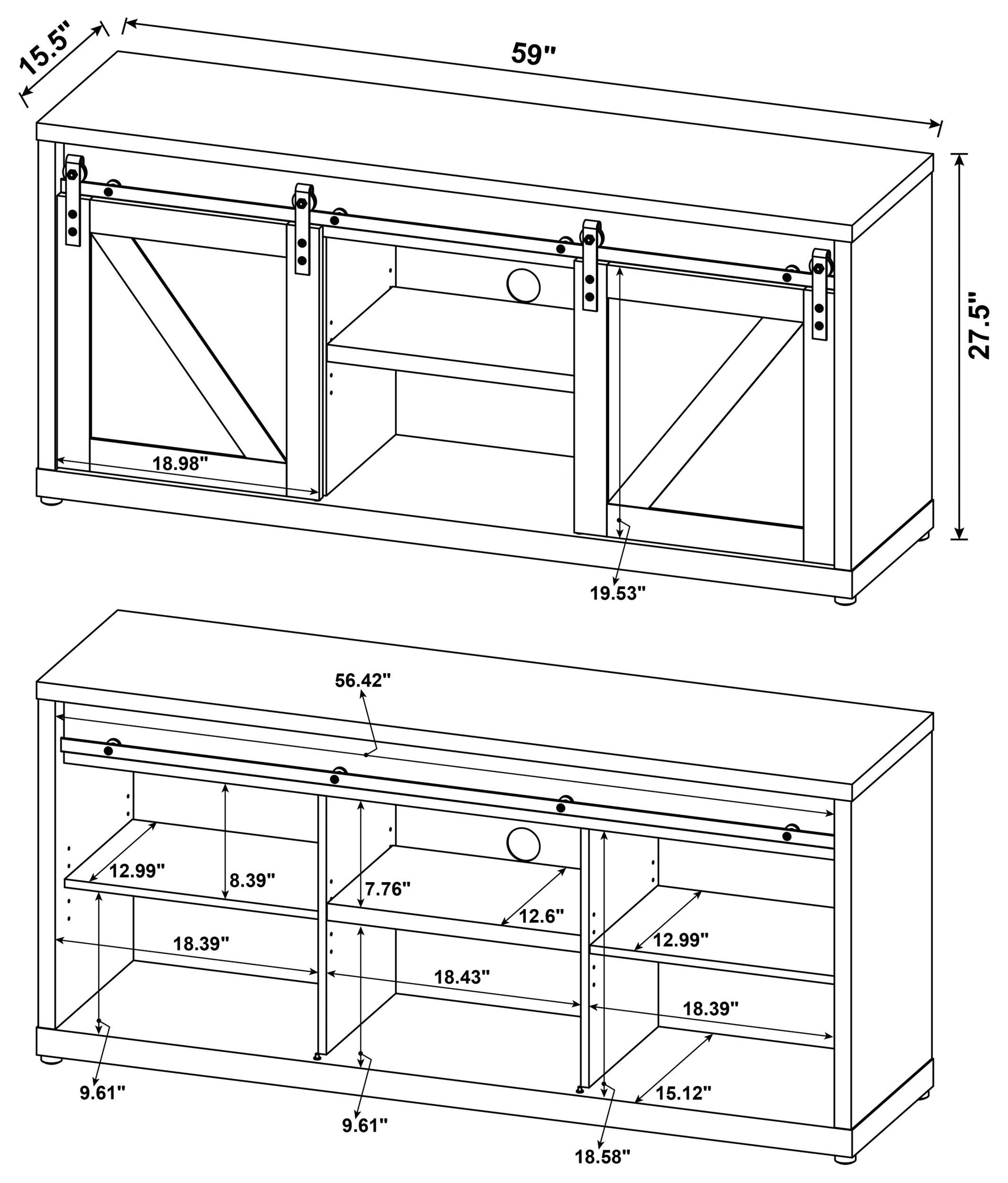 15.5"

59"

27.5"

18.98"

19.53"

56.42"

12.99"

8.39"

7.76"

12.6"

12.99"

18.39"

18.43"

18.39"

9.61"

9.61"

15.12"

18.58"