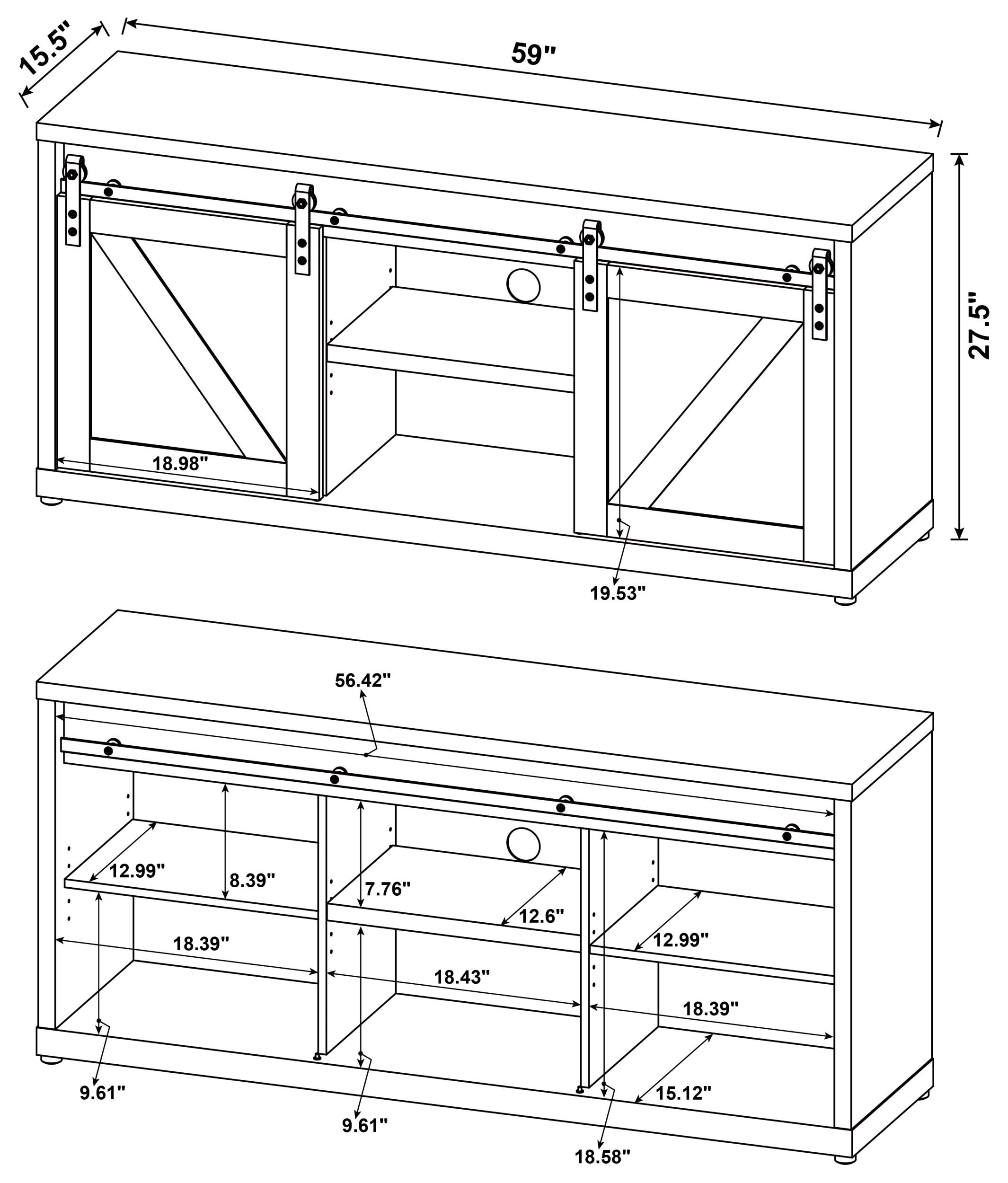 15.5"

59"

27.5"

18.98"

19.53"

56.42"

12.99"

8.39"

7.76"

12.6"

12.99"

18.39"

18.43"

18.39"

9.61"

9.61"

15.12"

18.58"