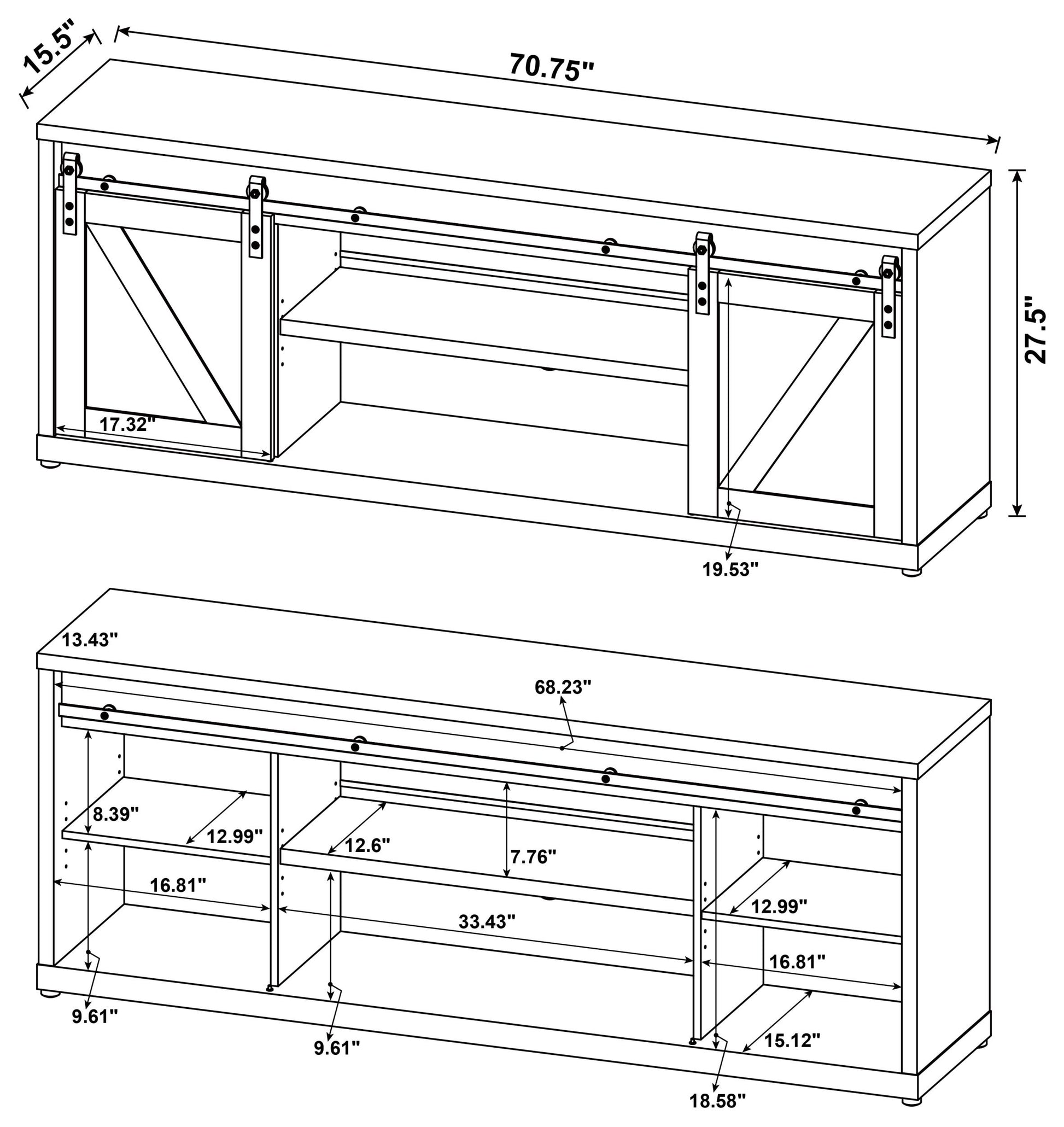 15.5"
70.75"
27.5"
17.32"
19.53"

13.43"
68.23"
8.39"
12.99"
12.6"
7.76"
16.81"
33.43"
12.99"
16.81"
9.61"
9.61"
15.12"
18.58"