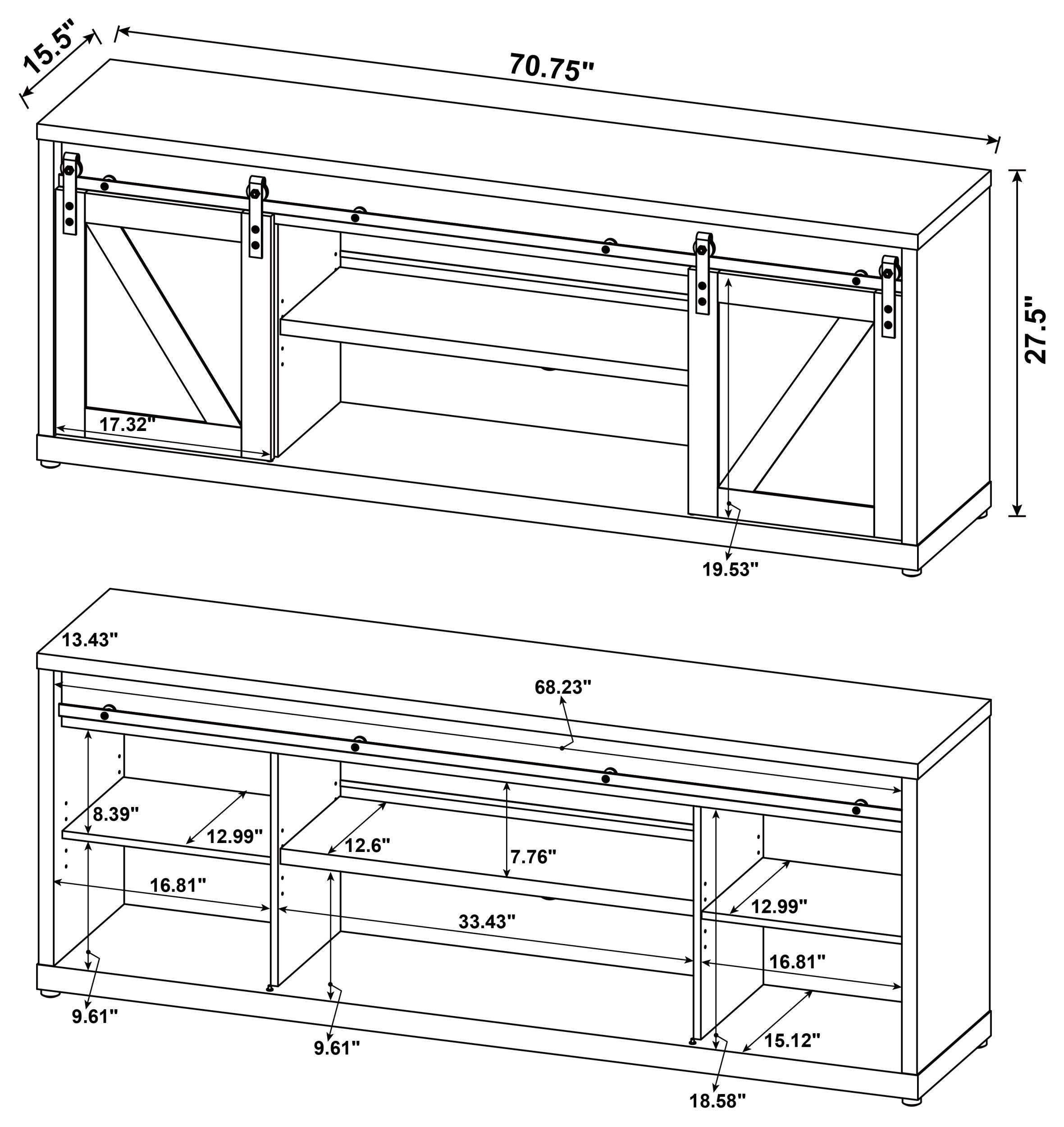 15.5"

70.75"

27.5"

17.32"

19.53"

13.43"

68.23"

8.39"

12.99"

12.6"

7.76"

16.81"

33.43"

12.99"

16.81"

9.61"

9.61"

15.12"

18.58"