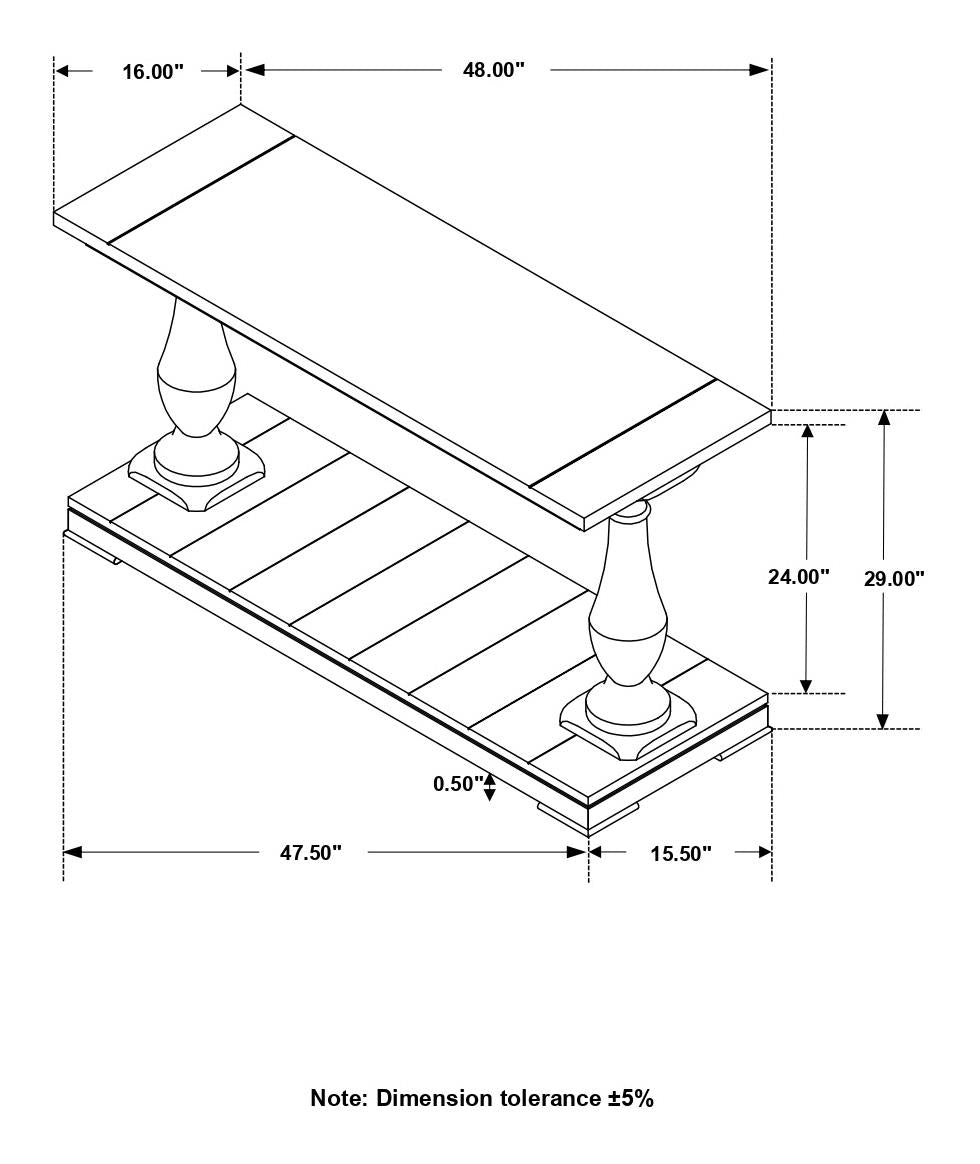 16.00"
48.00"
24.00"
29.00"
0.50"
47.50"
15.50"

Note: Dimension tolerance ±5%